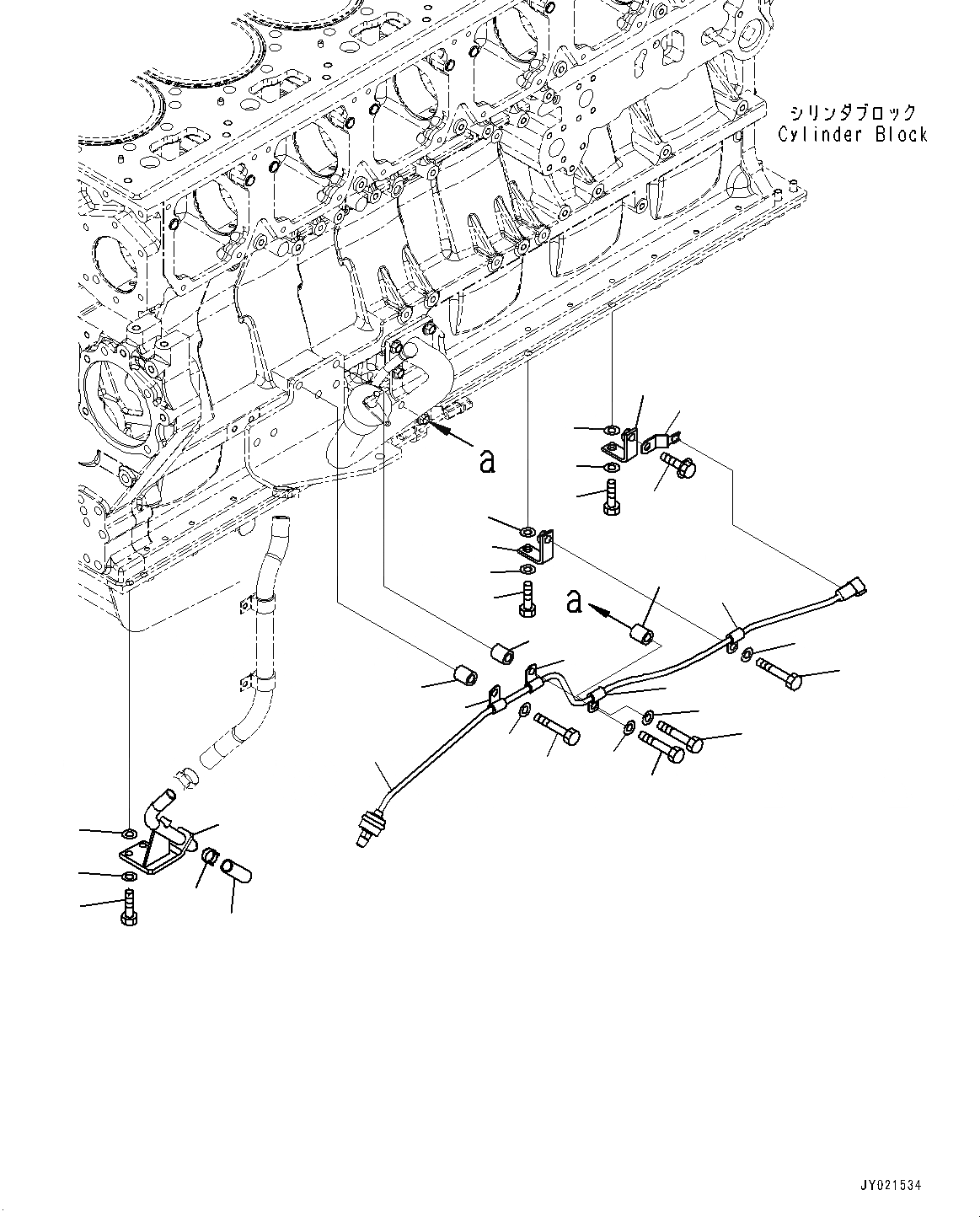 シリンダブロック
Cylinder Block

a

a

JY021534