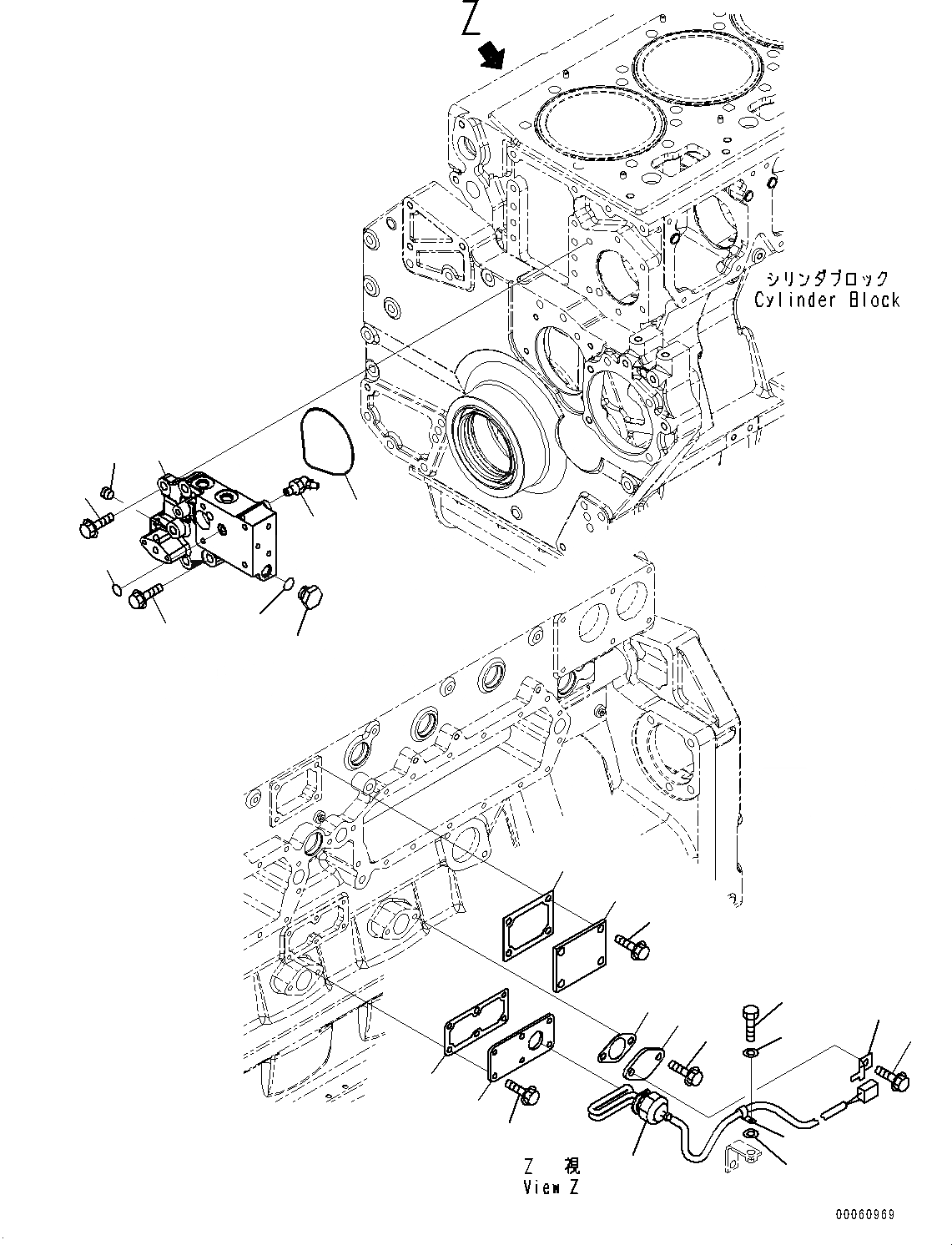 Z

シリンダブロック
Cylinder Block

Z 視
View Z

00060969