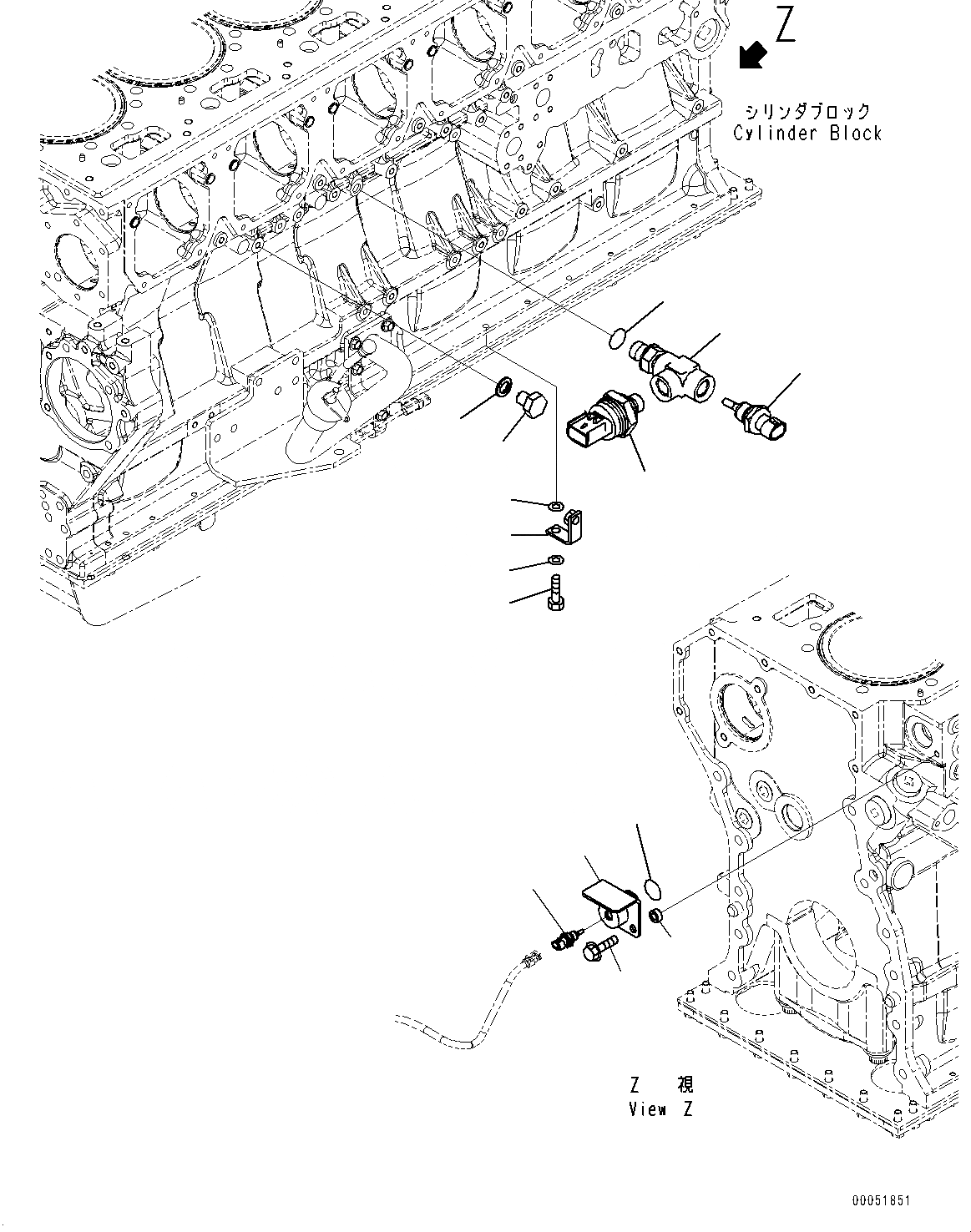 Z

シリンダブロック
Cylinder Block

Z 視
View Z

00051851