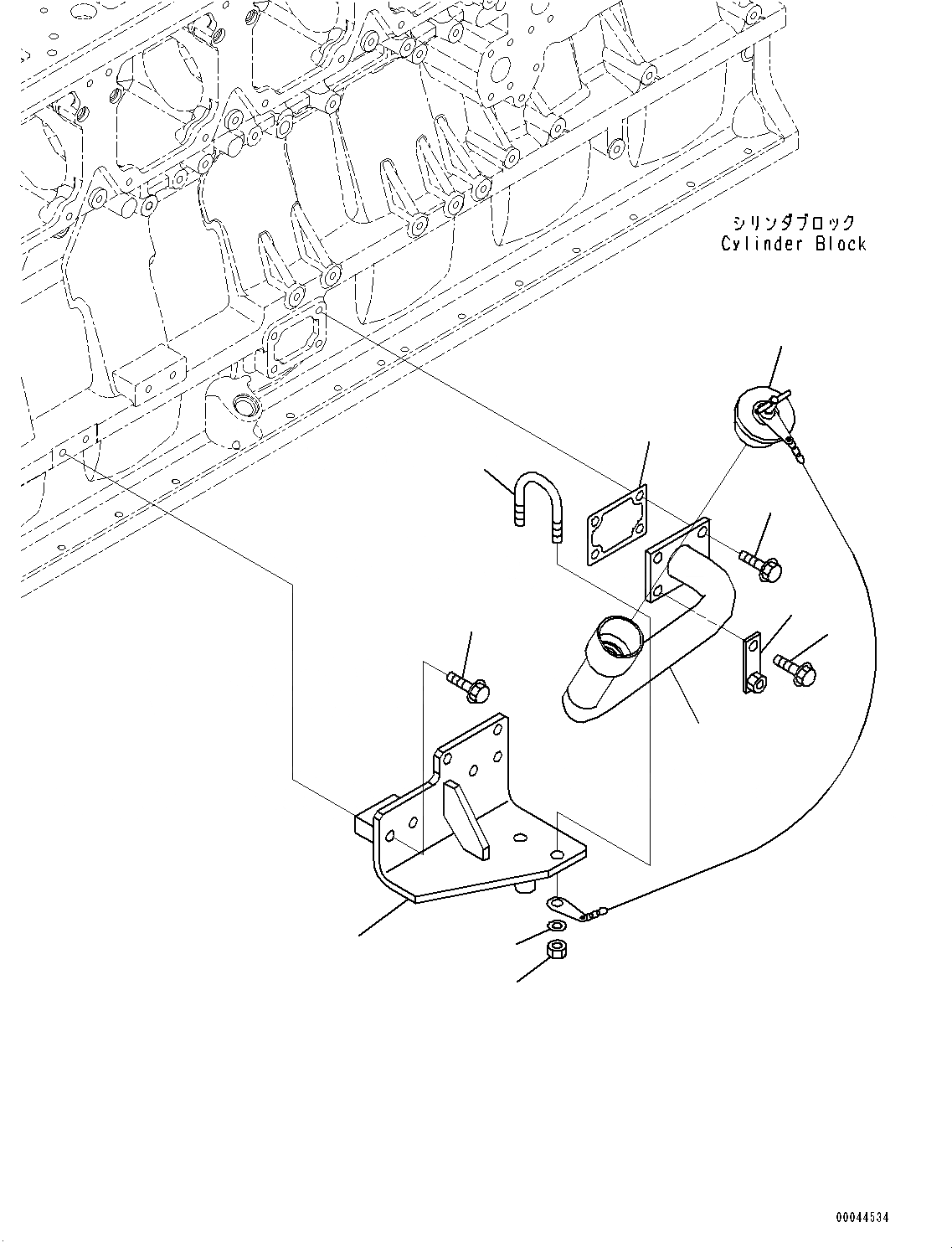 シリンダブロック
Cylinder Block

00044534