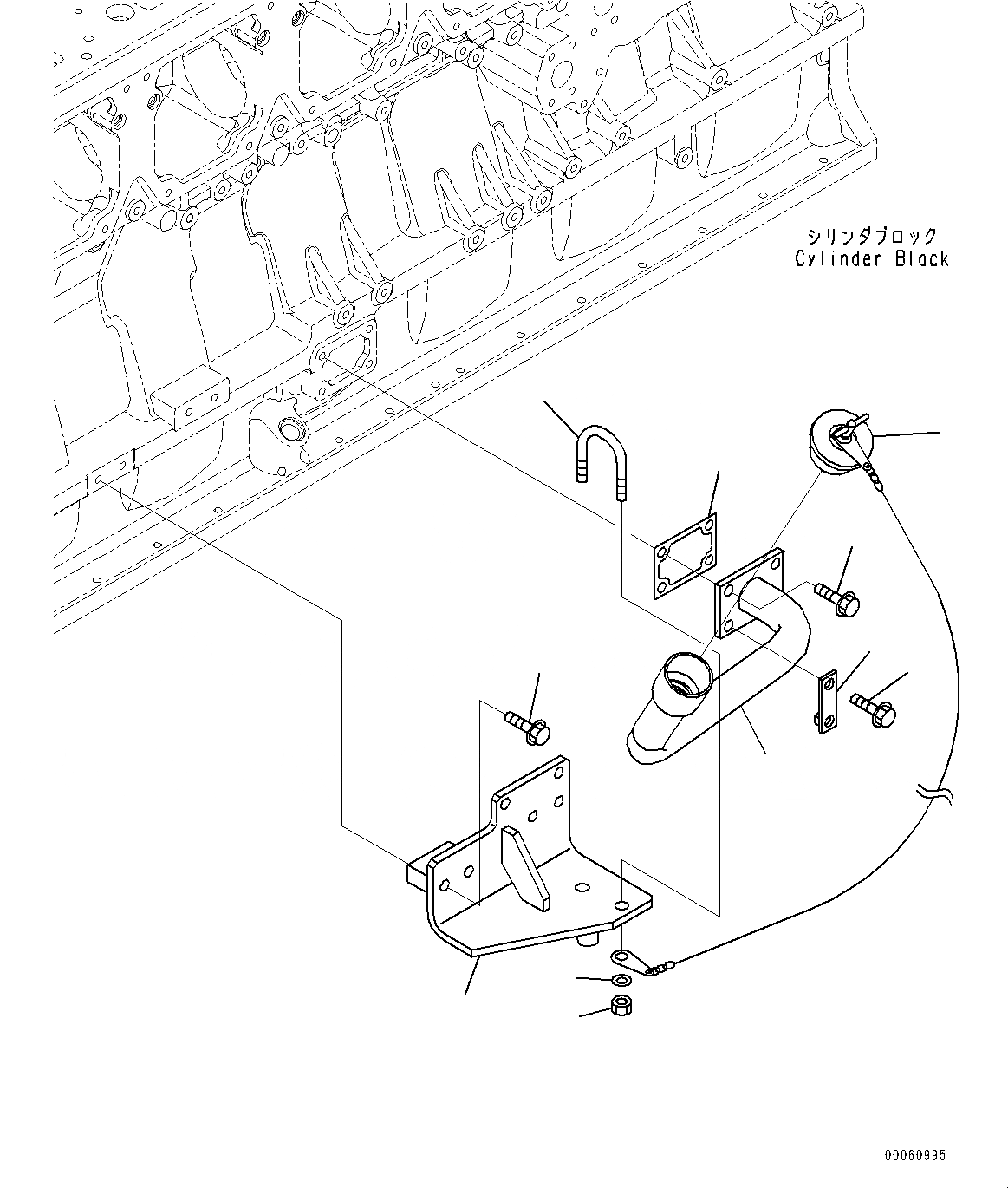 シリンダブロック
Cylinder Block

00060995