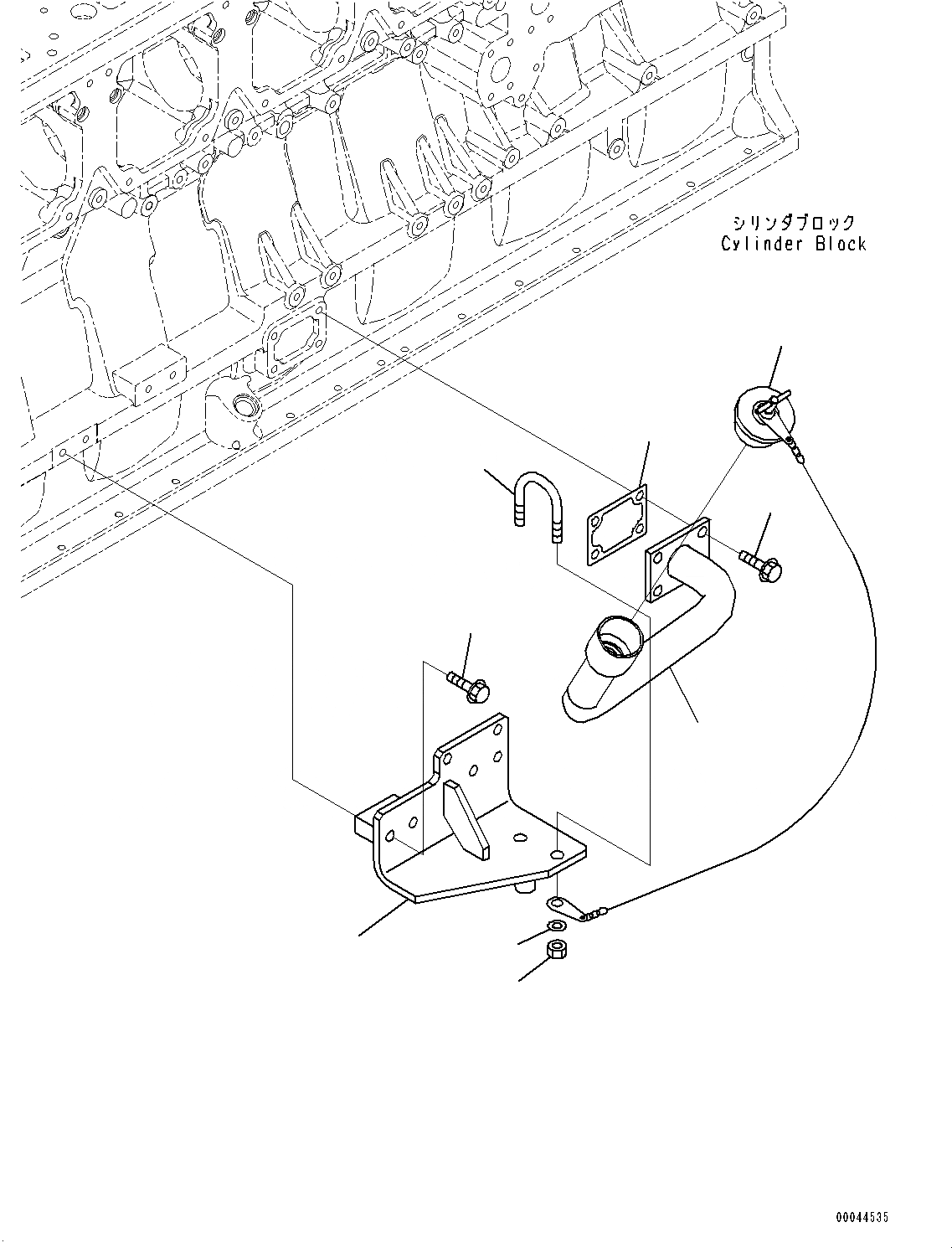 シリンダブロック
Cylinder Block

00044535