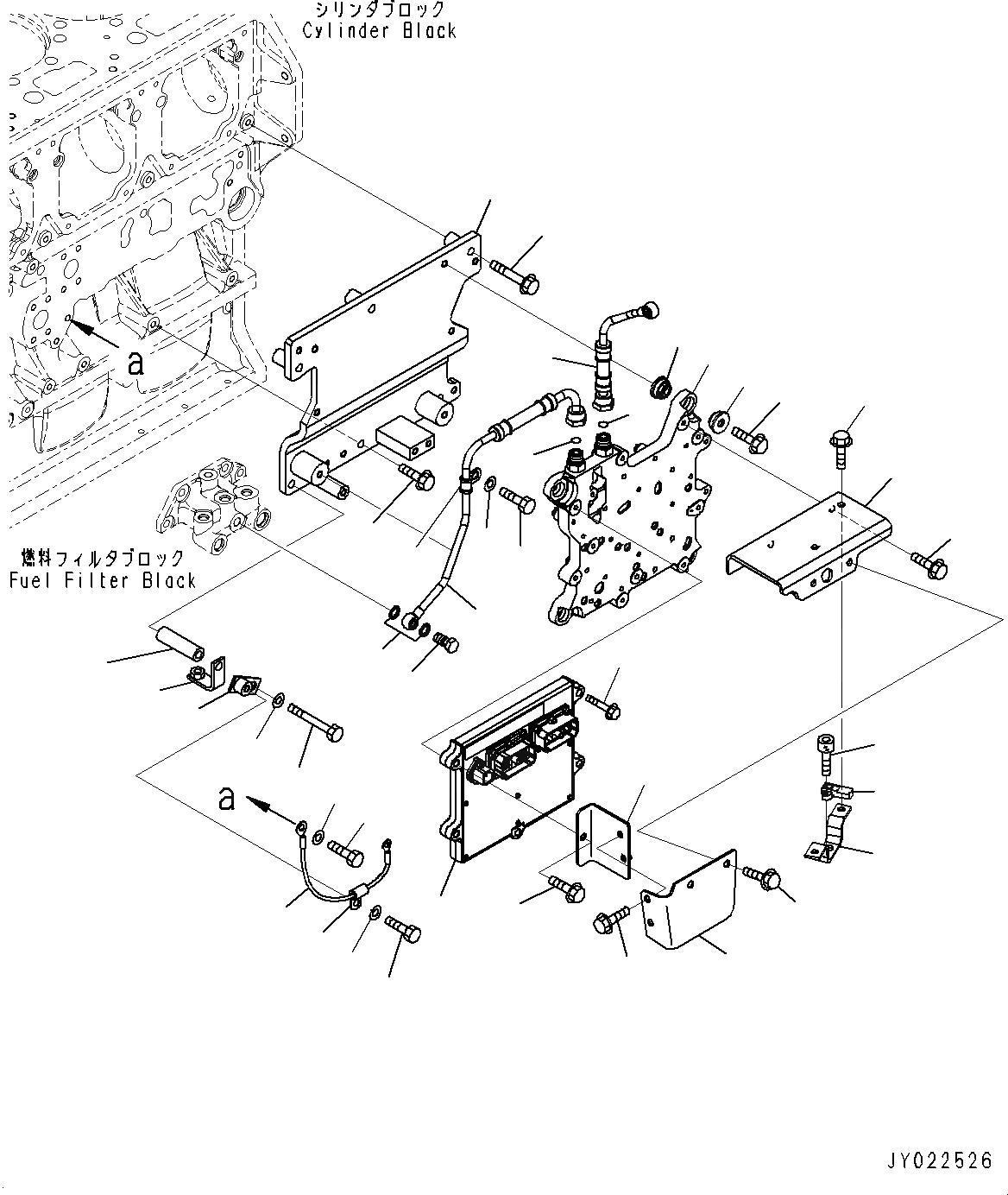 シリンダブロック
Cylinder Black

a

燃料フィルタブロック
Fuel Filter Black

a

JY022526