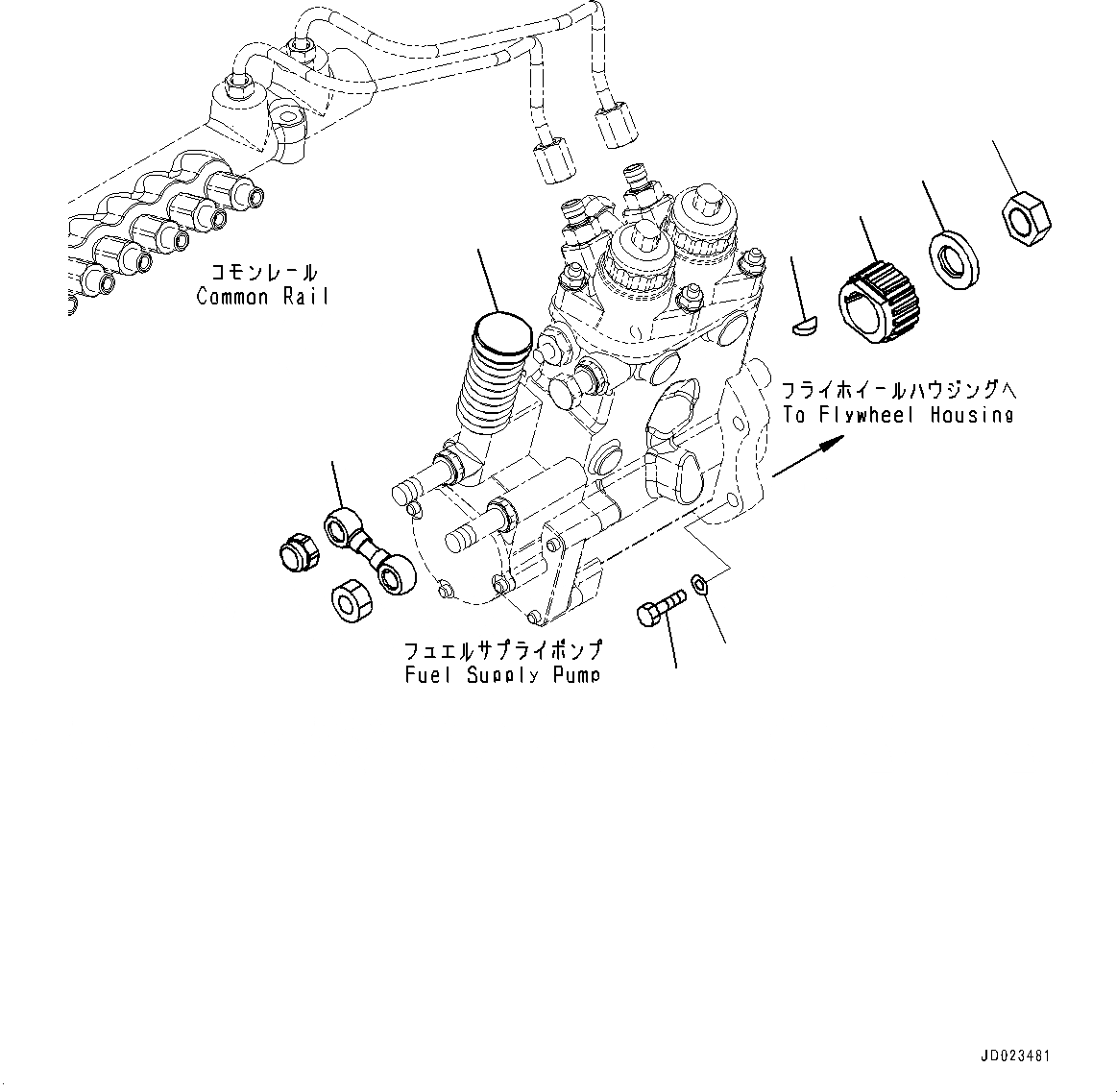 コモンレール
Common Rail

フライホイールハウジングへ
To Flywheel Housing

フュエルサプライポンプ
Fuel Supply Pump

JD023481