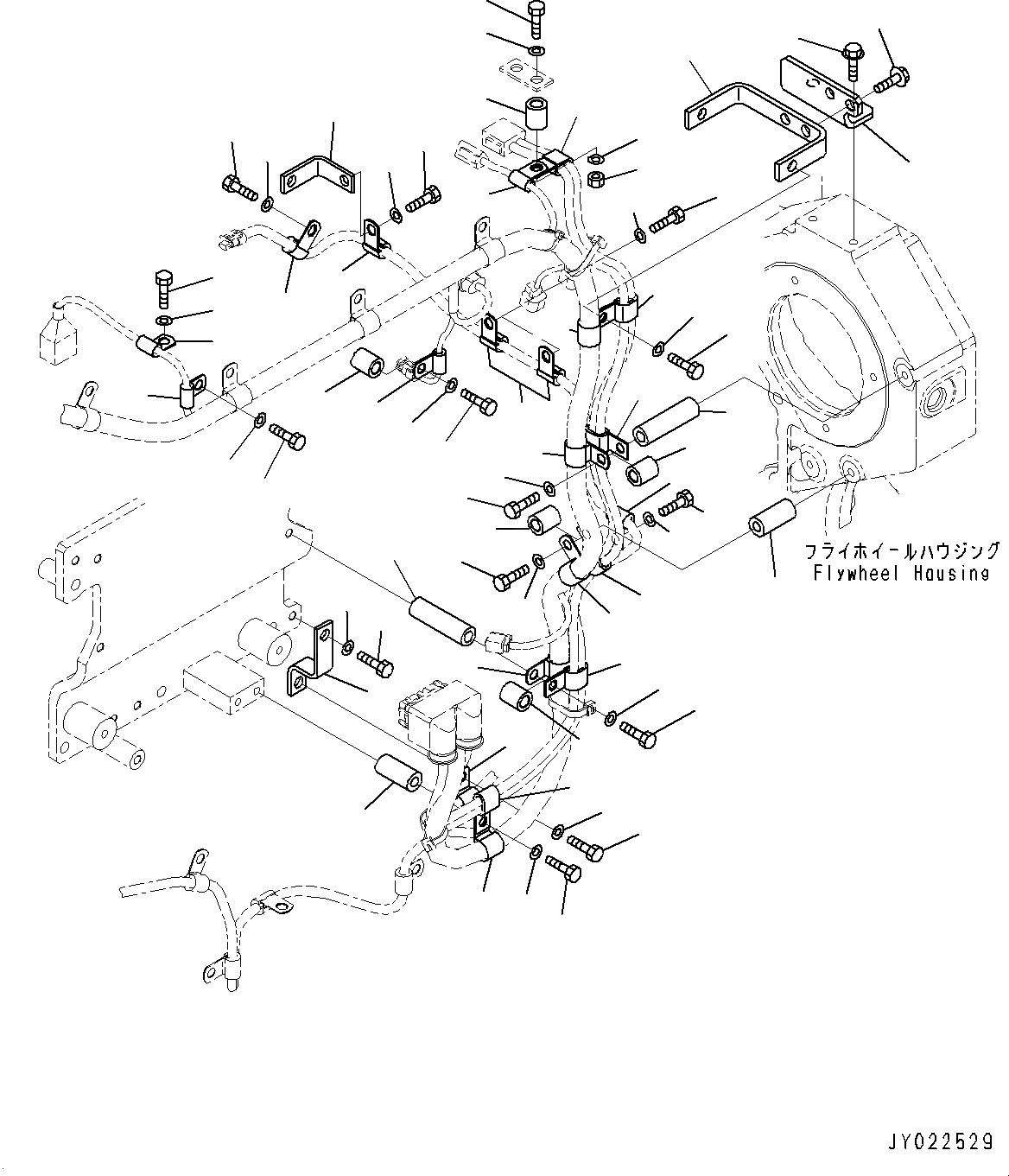 フライホイールハウジング
Flywheel Housing

JY022529