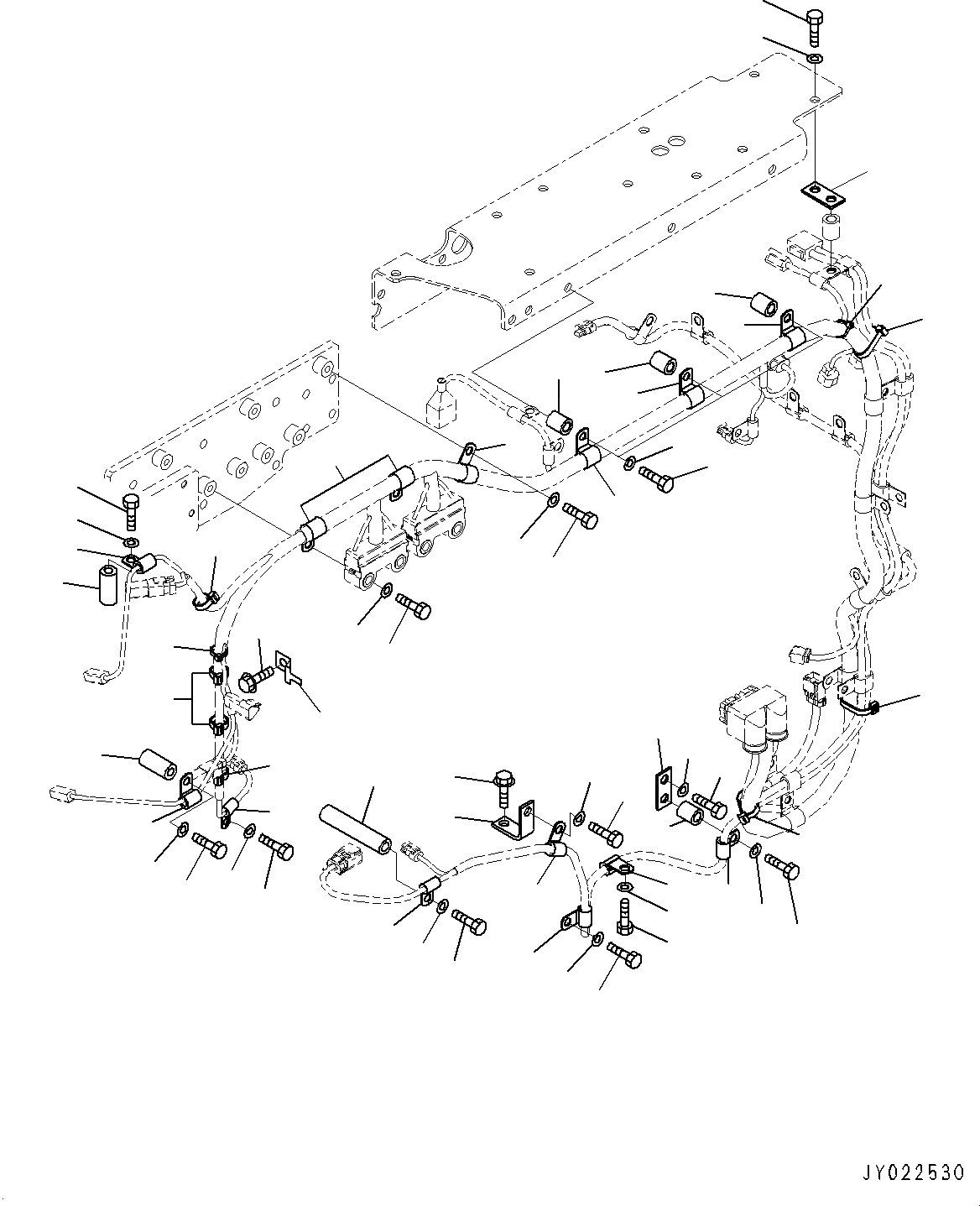 JY022530