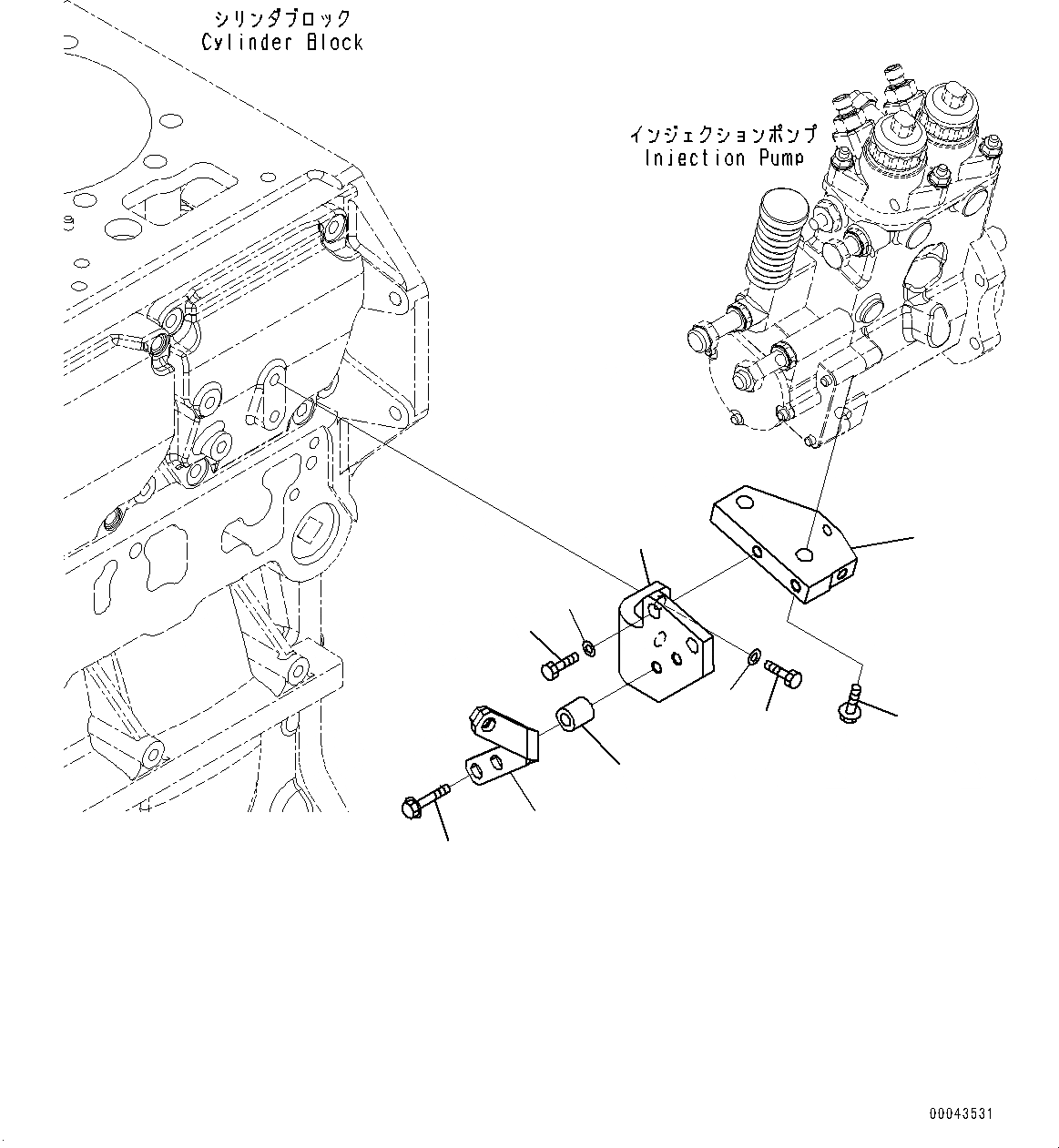 シリンダブロック
Cylinder Block

インジェクションポンプ
Injection Pump

00043531