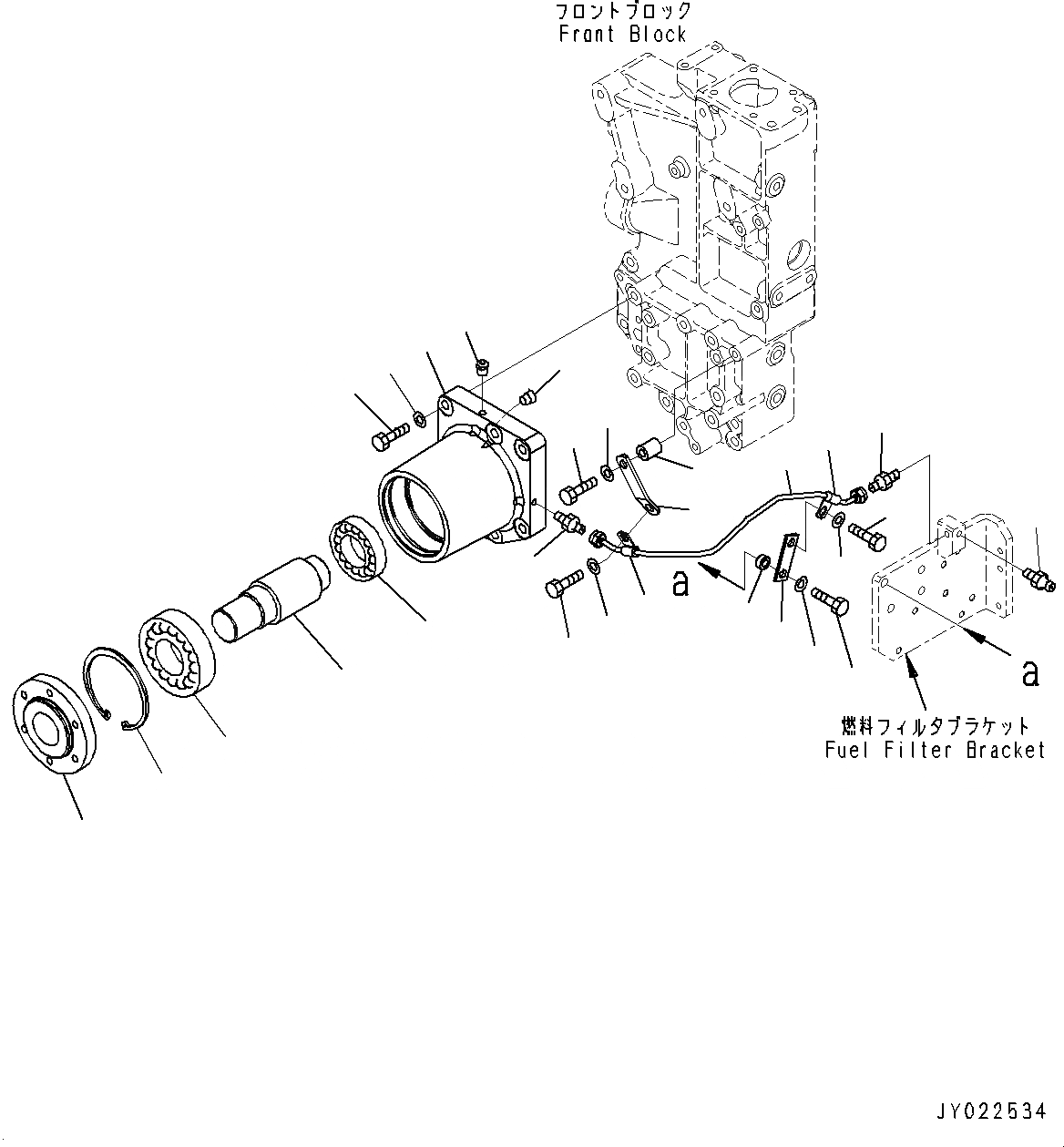 フロントブロック
Front Block

a

a

燃料フィルタブラケット
Fuel Filter Bracket

JY022534