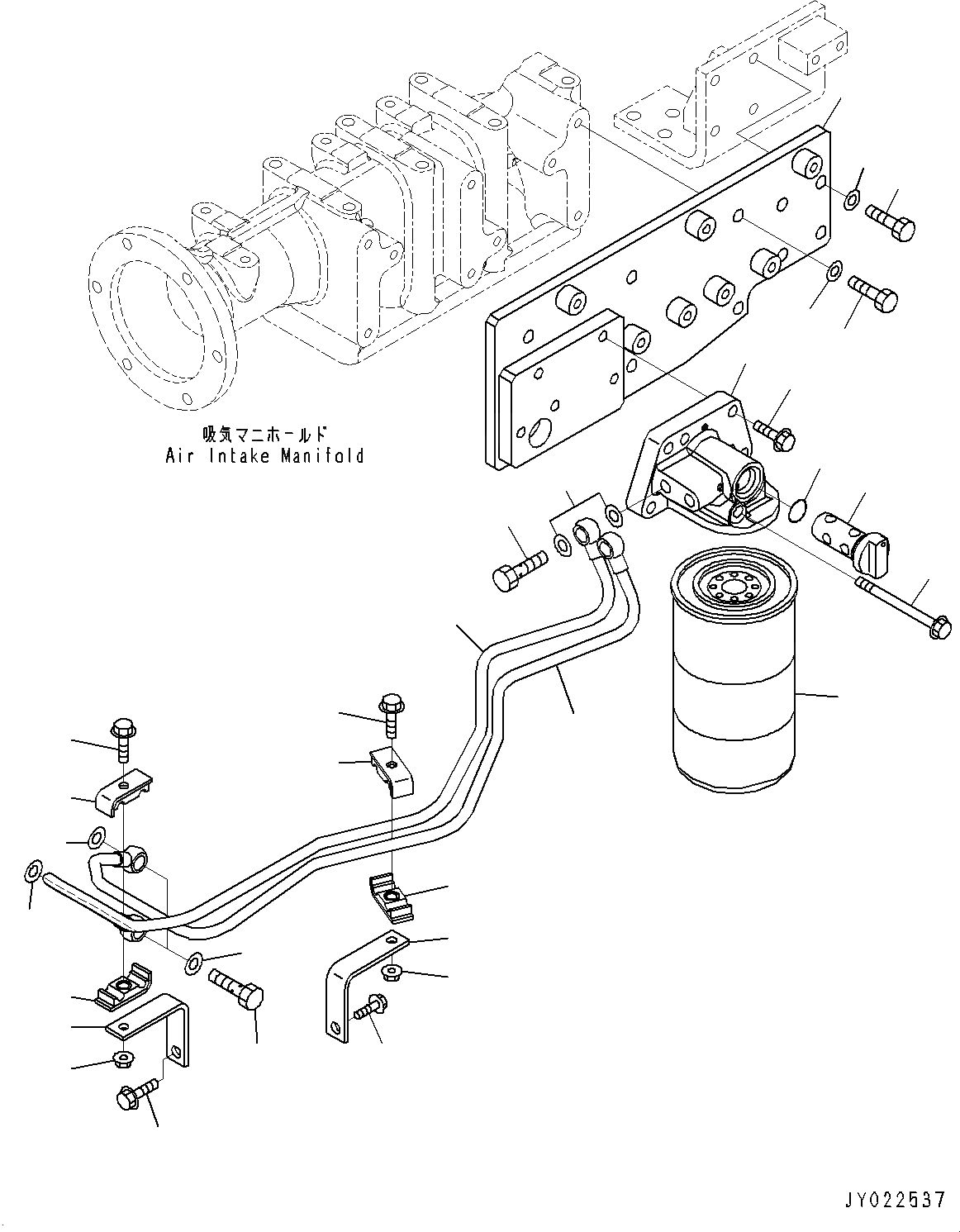 吸気マニホールド
Air Intake Manifold

JY022537