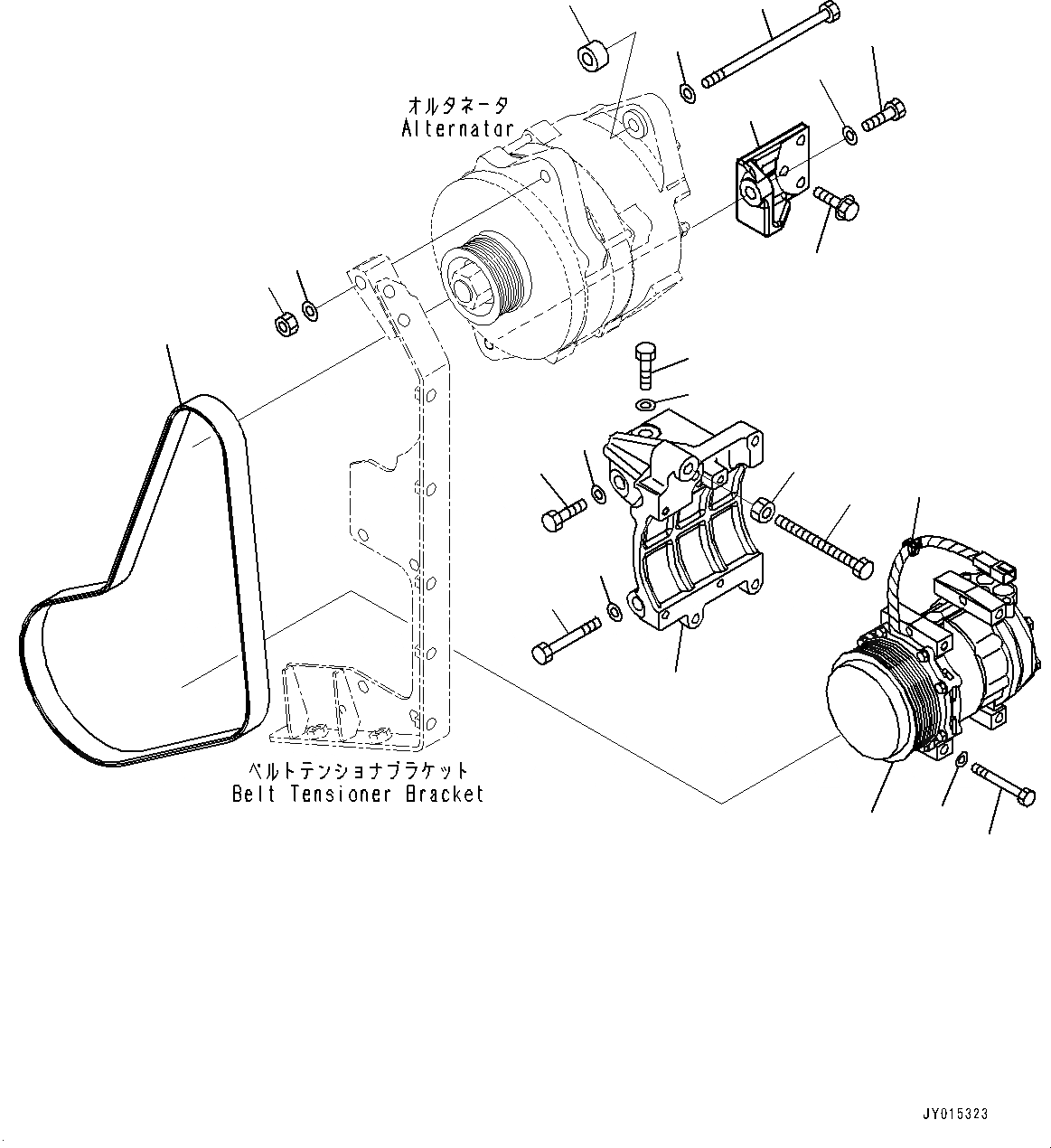 オルタネータ
Alternator

ベルトテンショナブラケット
Belt Tensioner Bracket

JY015323