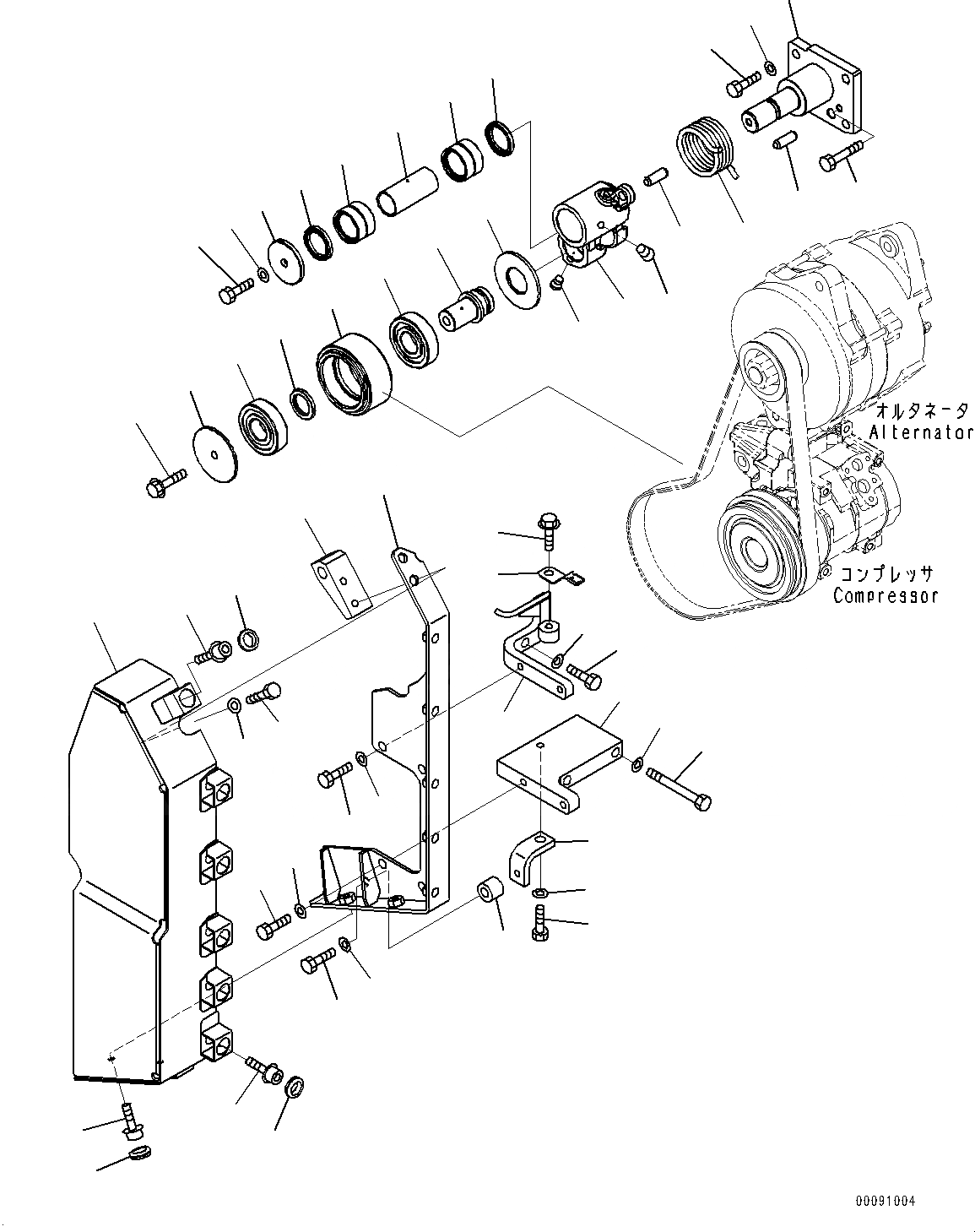 オルタネータ
Alternator

コンプレッサ
Compressor

00091004