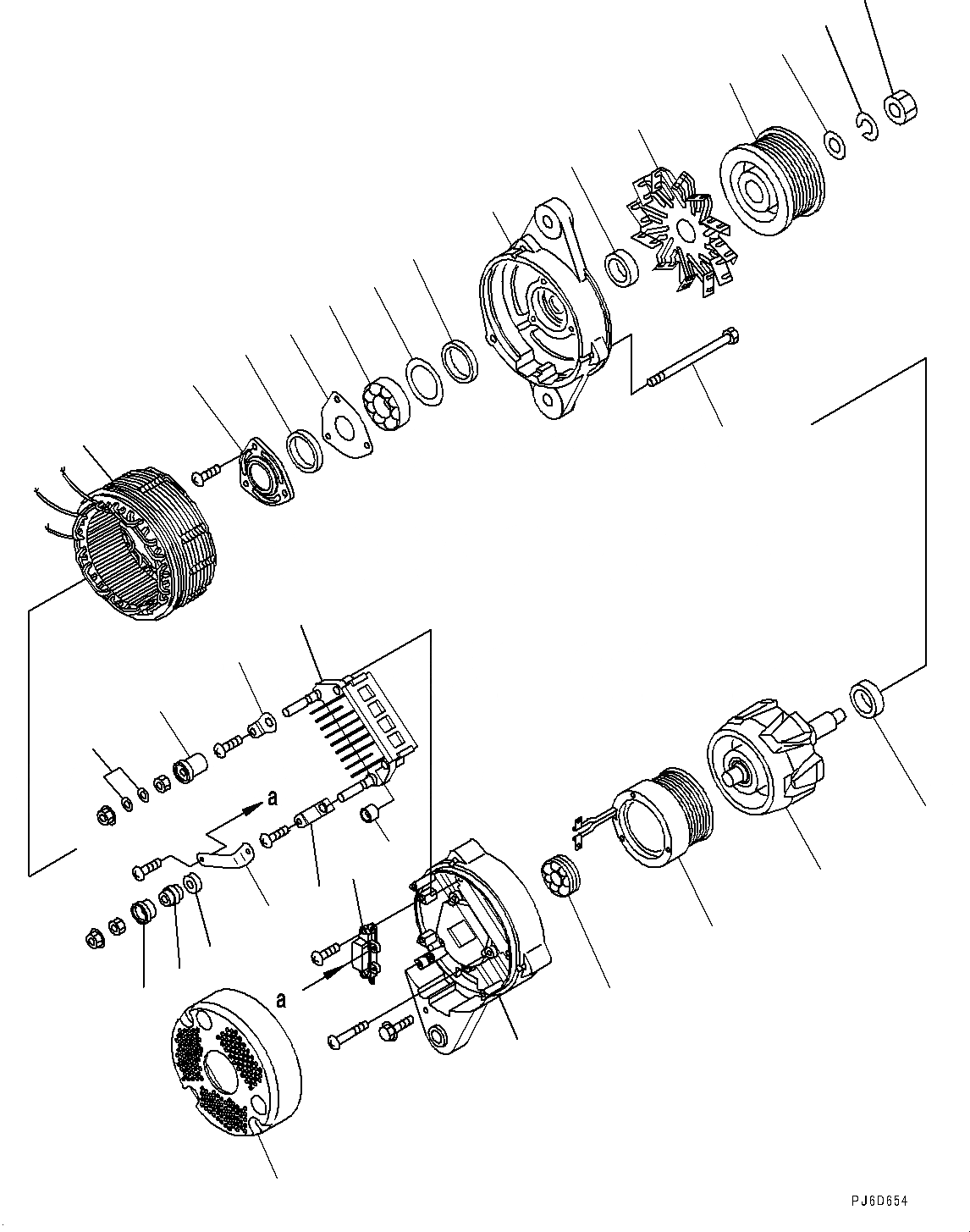 a

a

PJ6D654