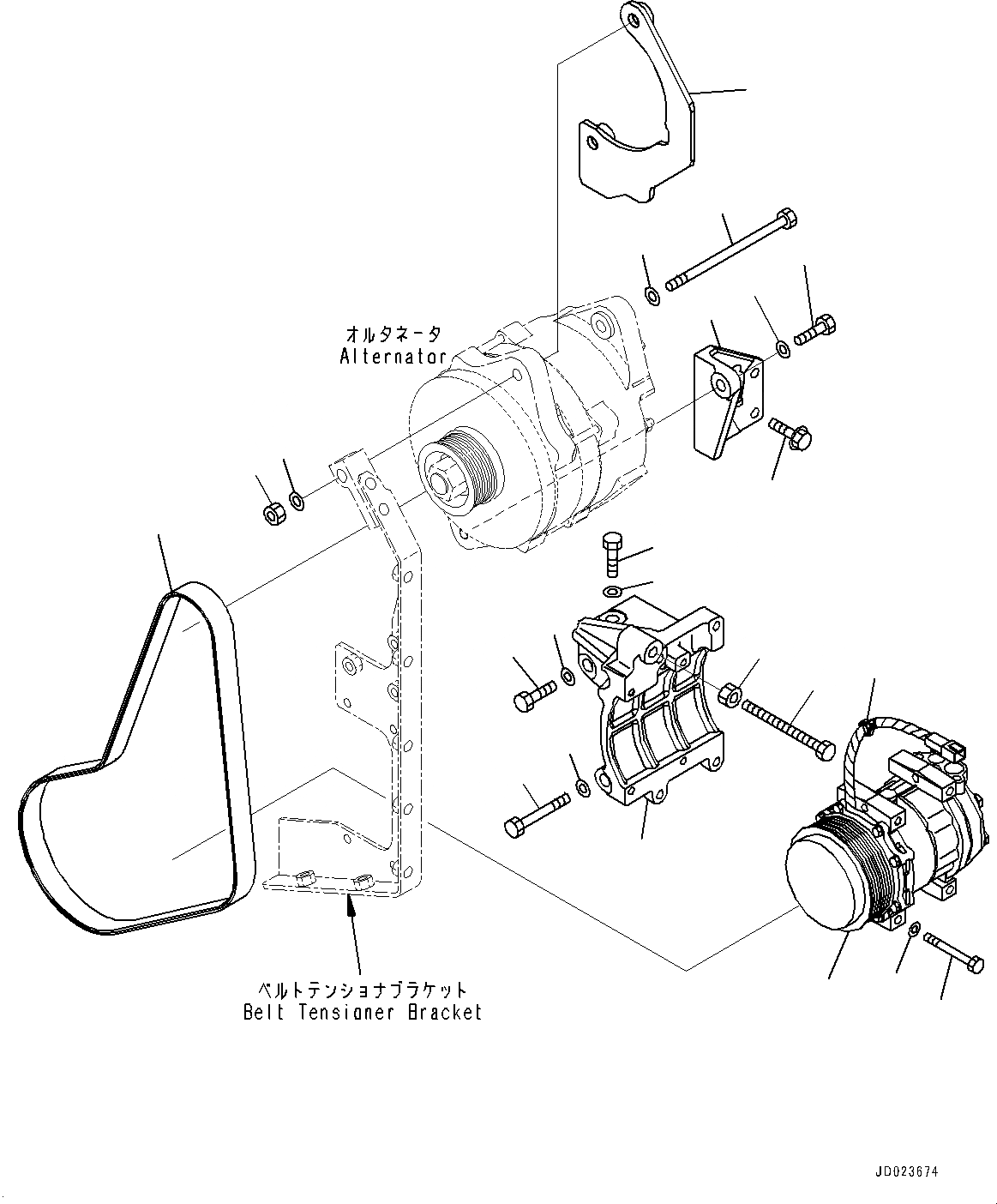 オルタネータ
Alternator

ベルトテンショナブラケット
Belt Tensioner Bracket

JD023674