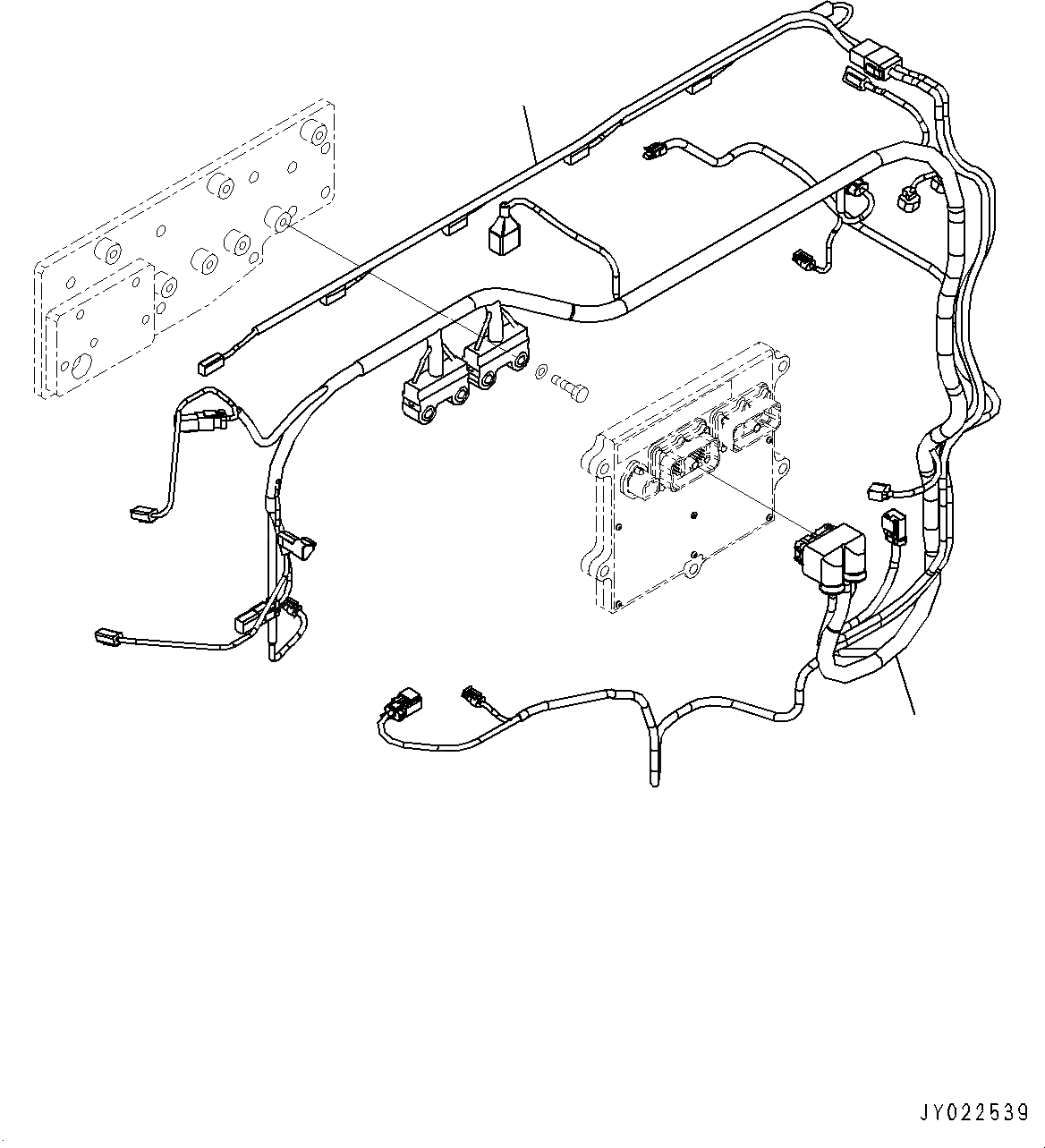 JY022539