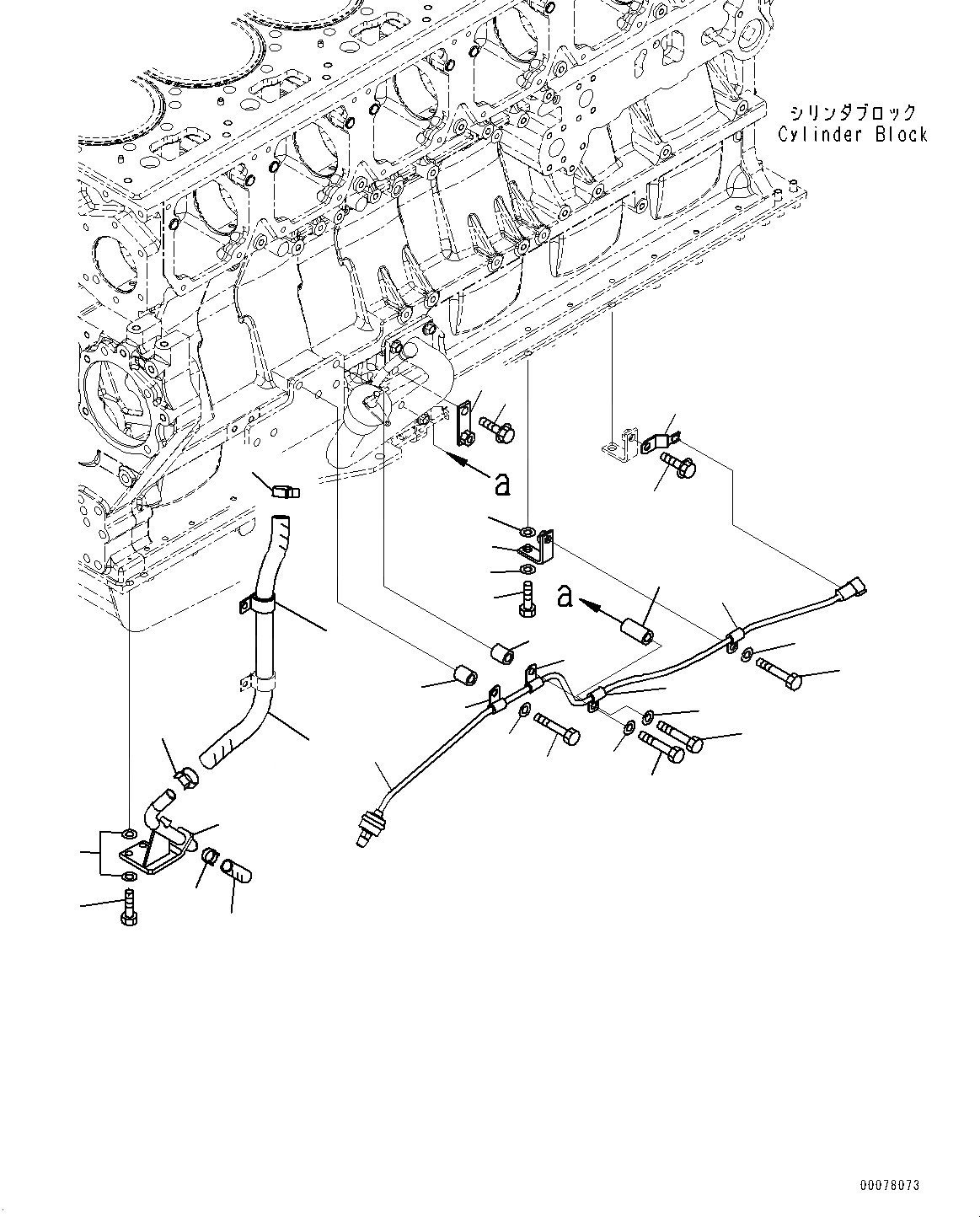 シリンダブロック
Cylinder Block

a

a

00078073