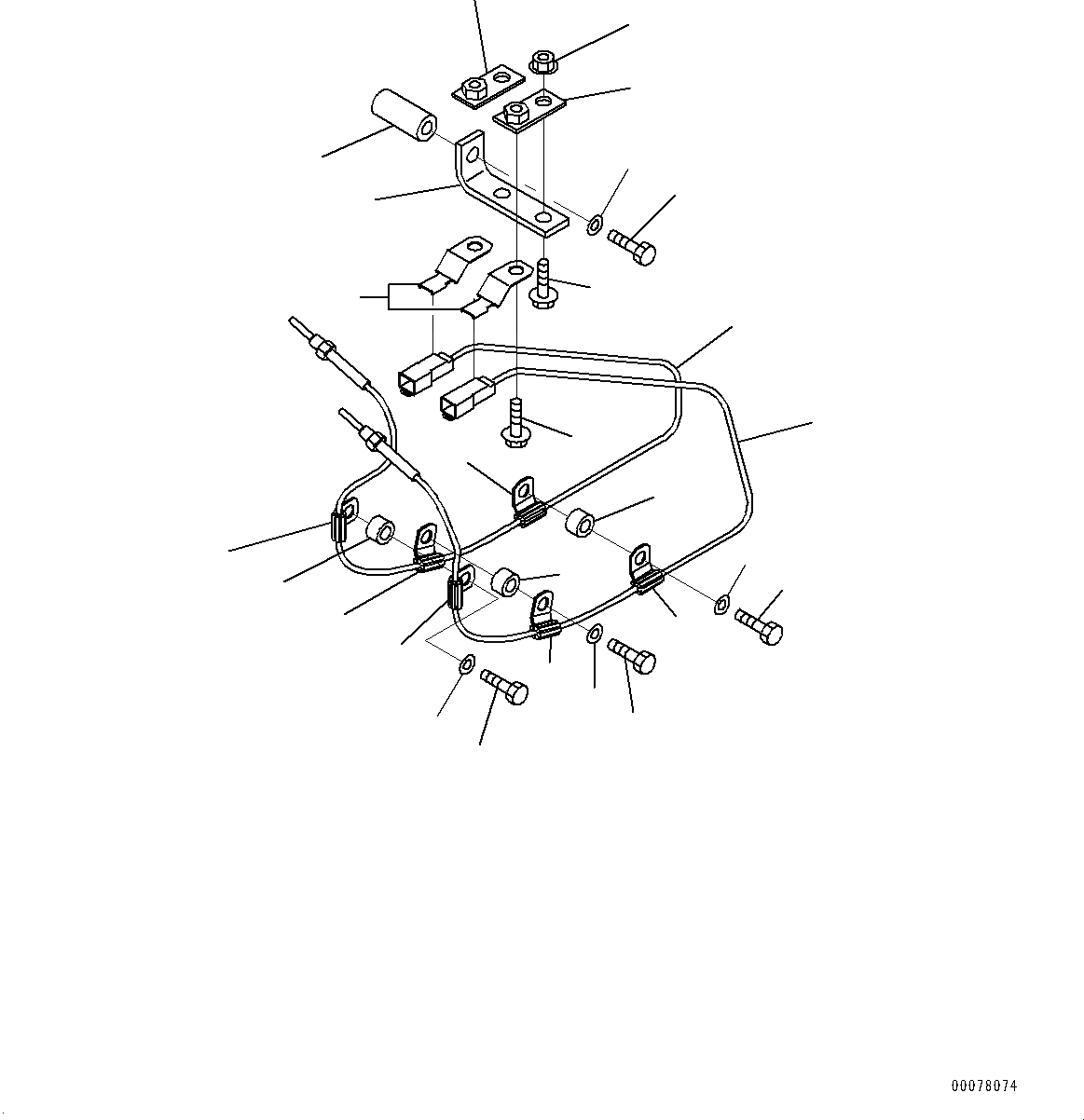 00078074