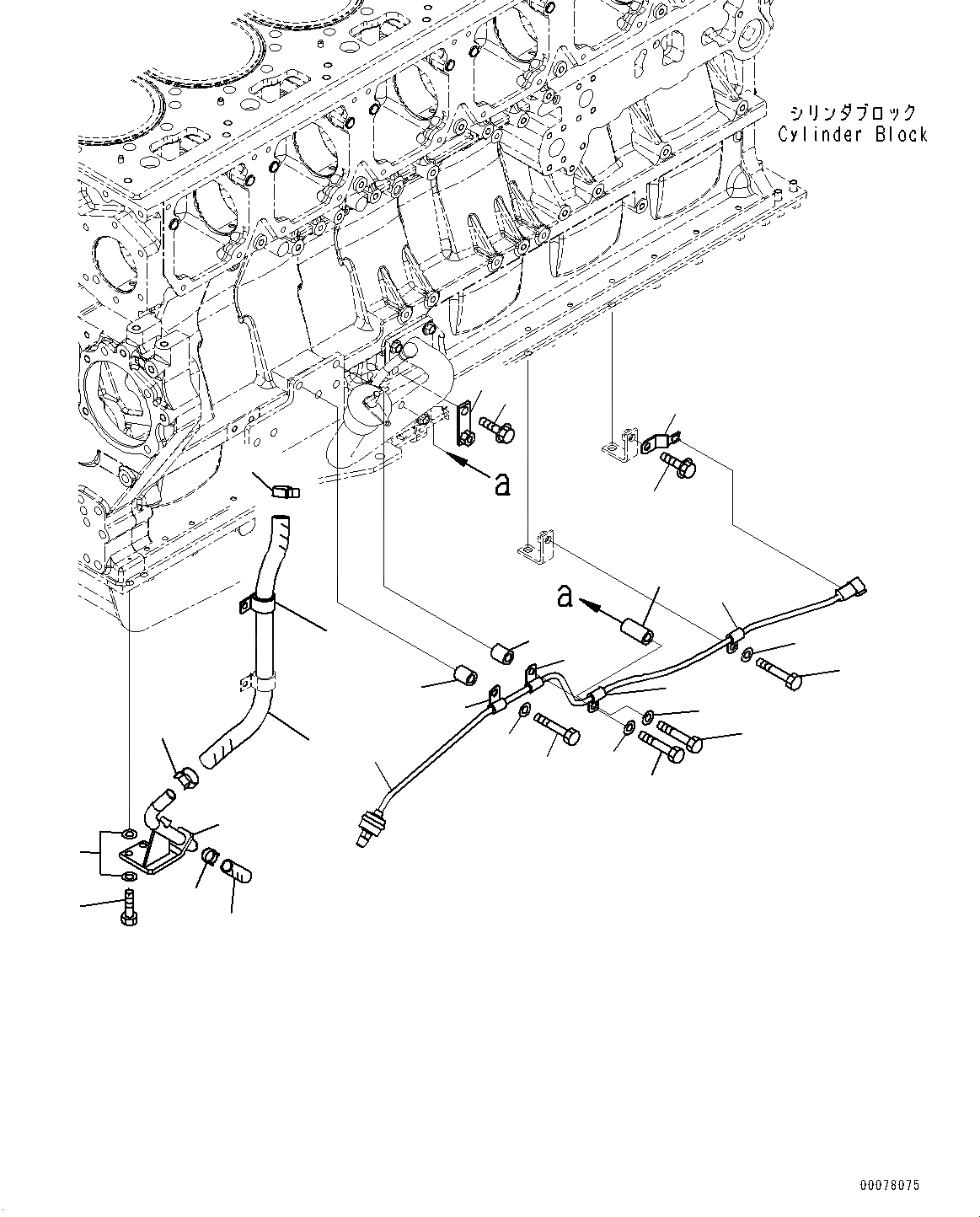 シリンダブロック
Cylinder Block

a

a

00078075