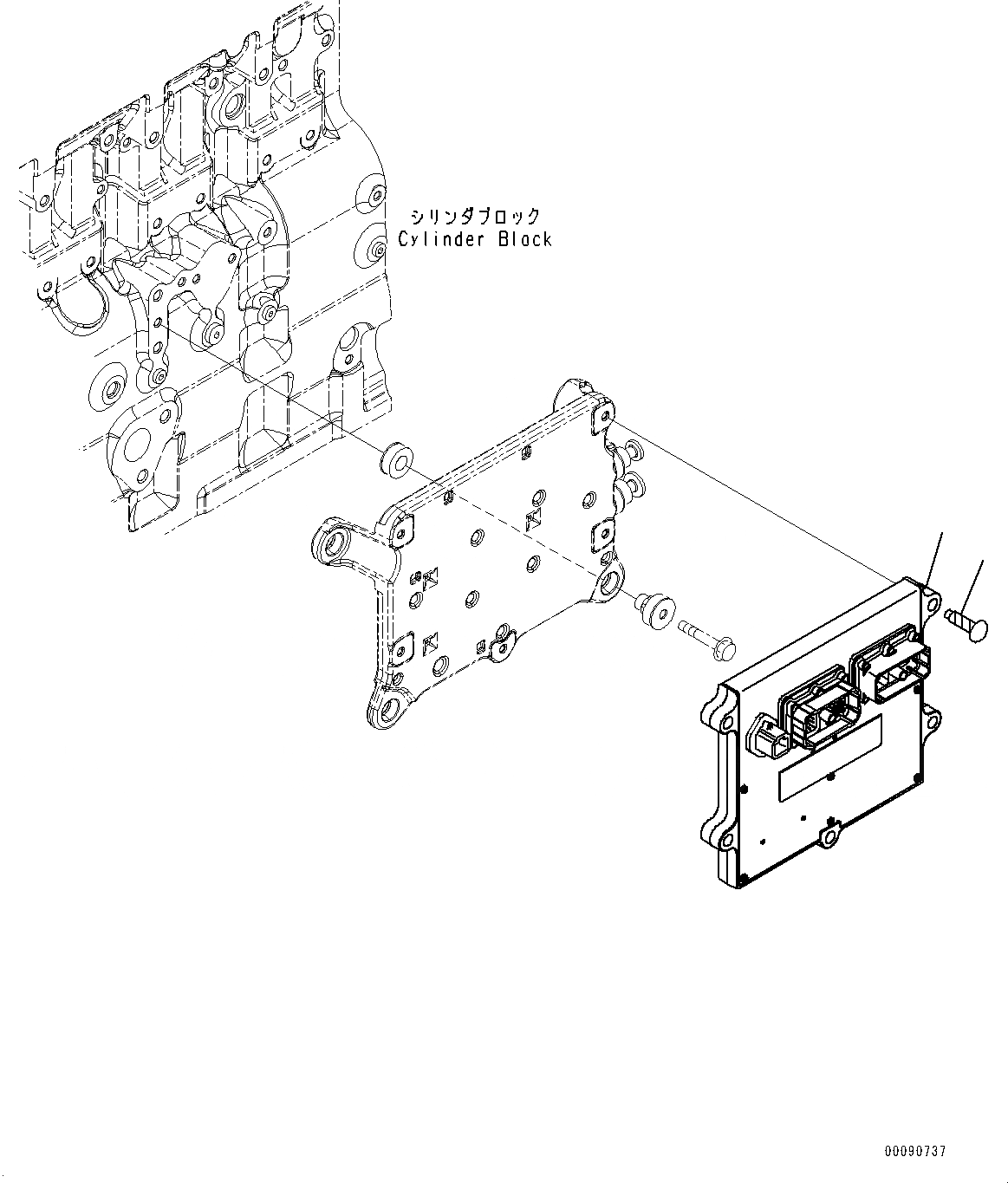 シリンダブロック
Cylinder Block

00090737