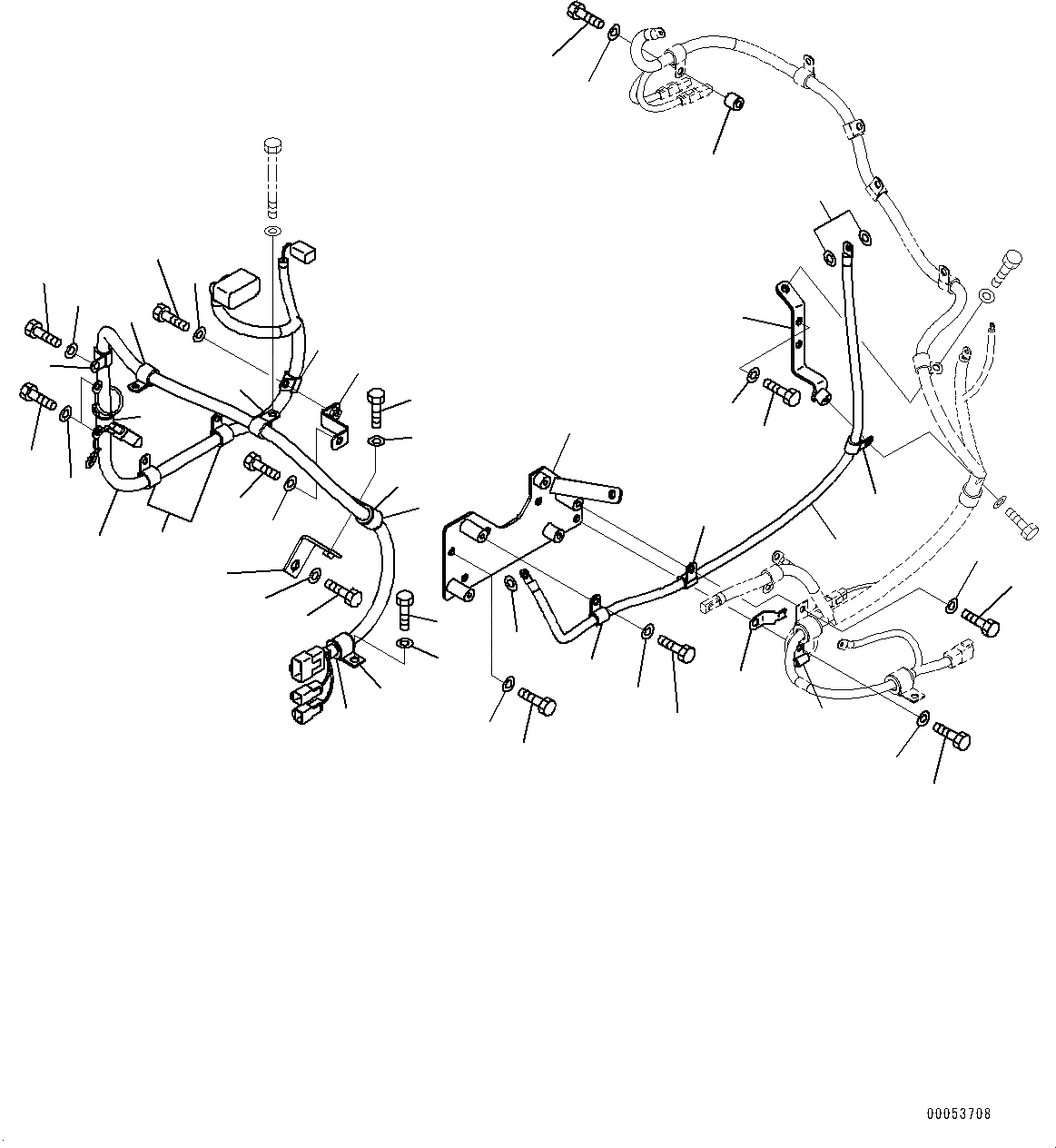 00053708