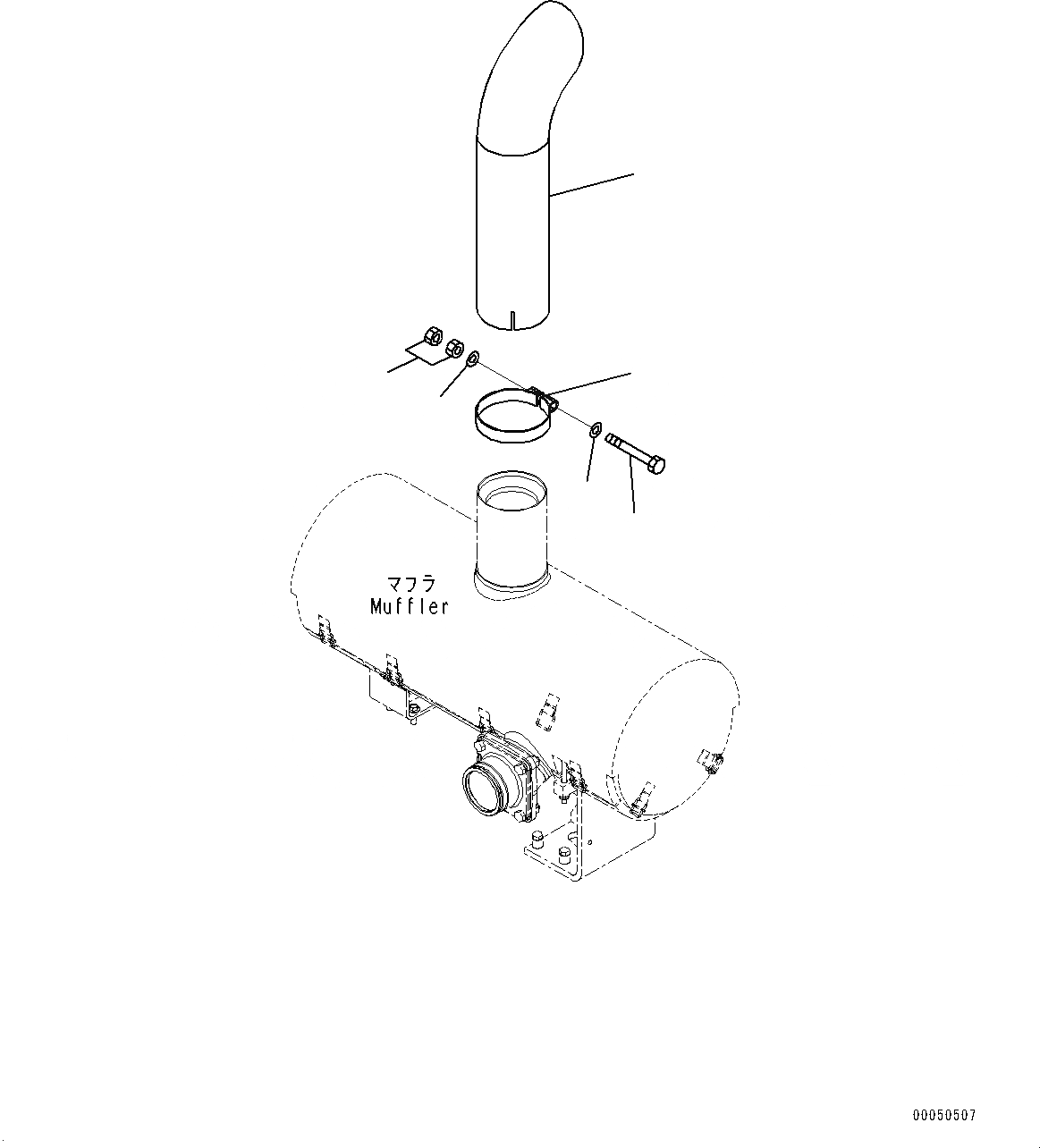 マフラ
Muffler

00050507