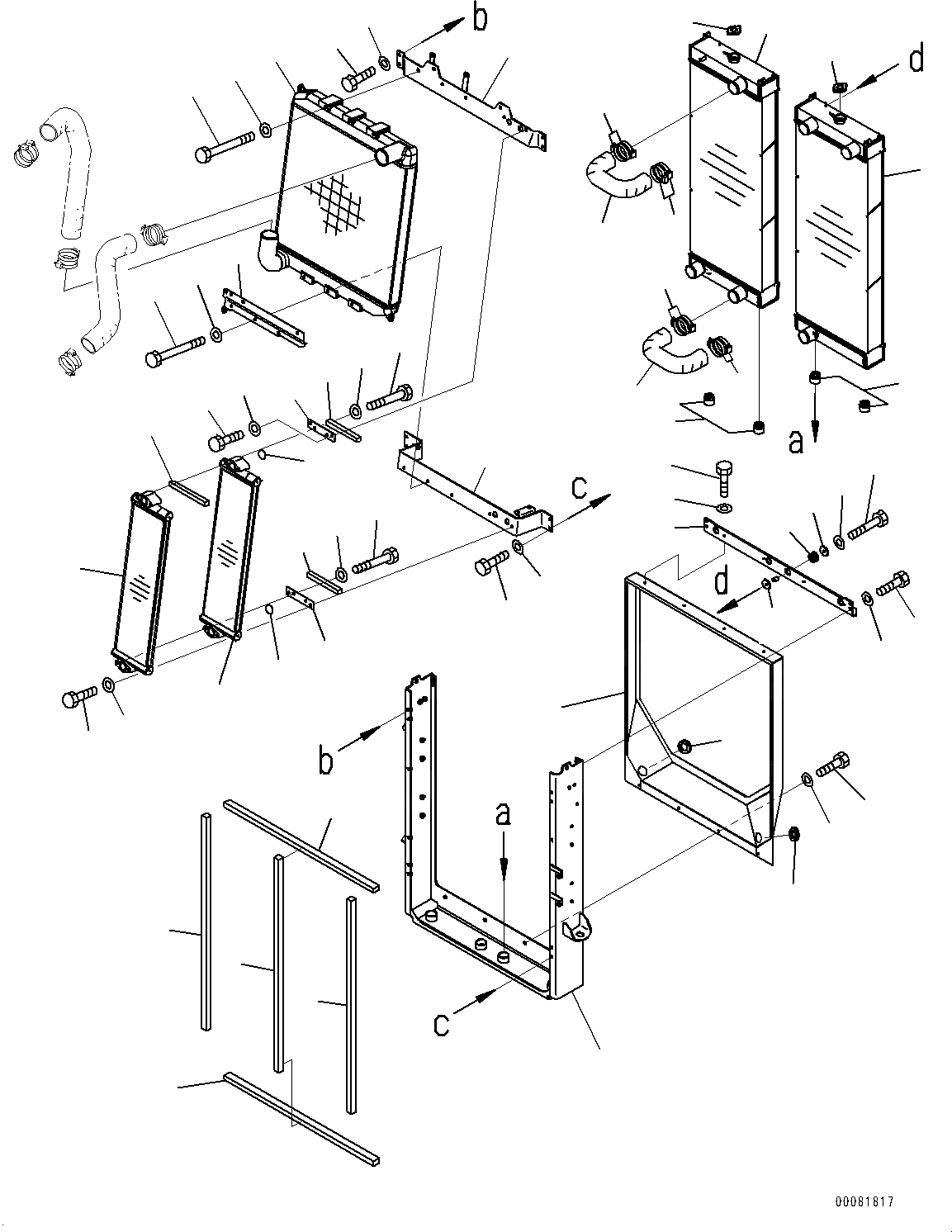 b
d
a
c
d
b
a
c
00081817