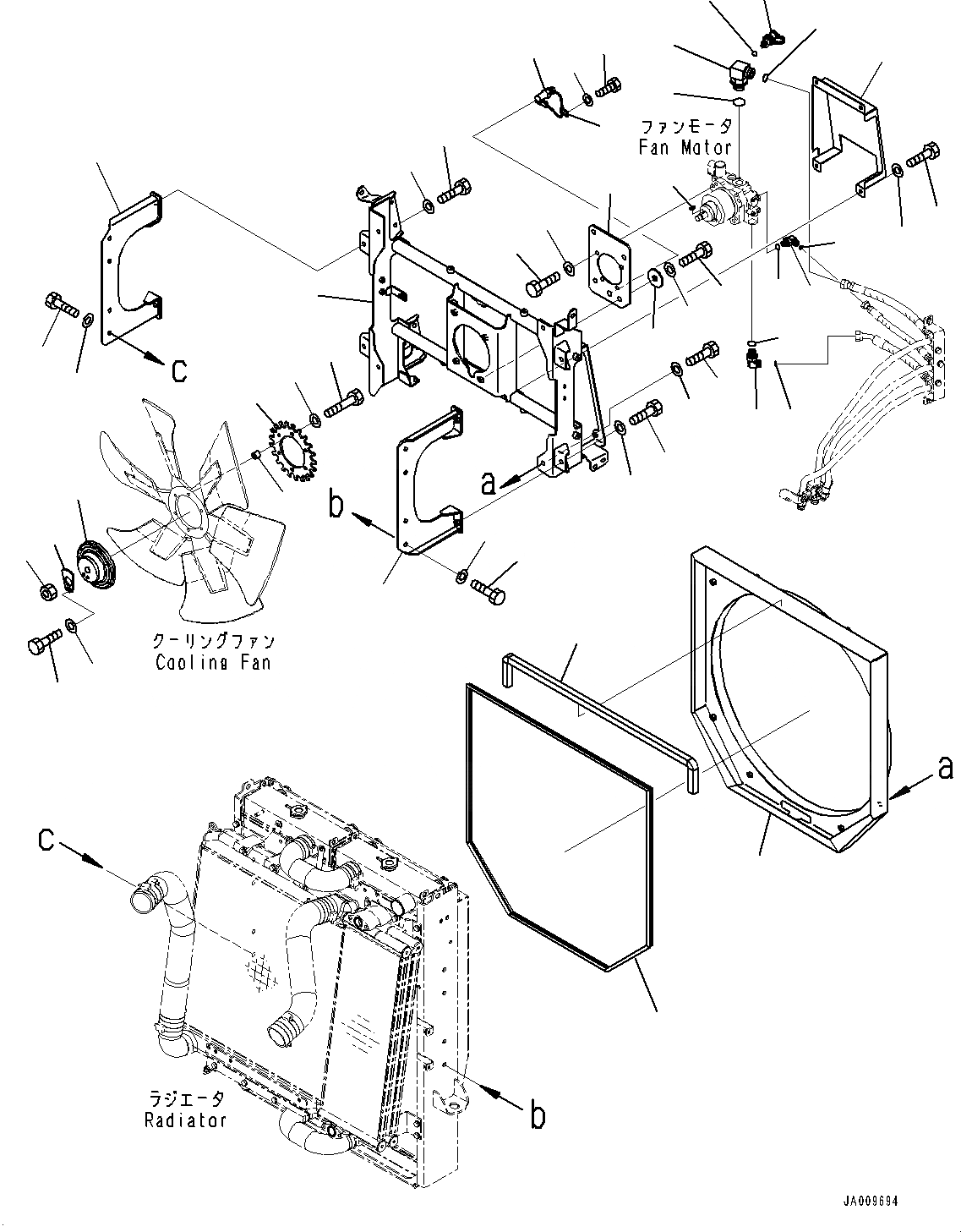 ファンモータ
Fan Motor

c

a

b

クーリングファン
Cooling Fan

a

c

ラジエータ
Radiator

b

JA009694