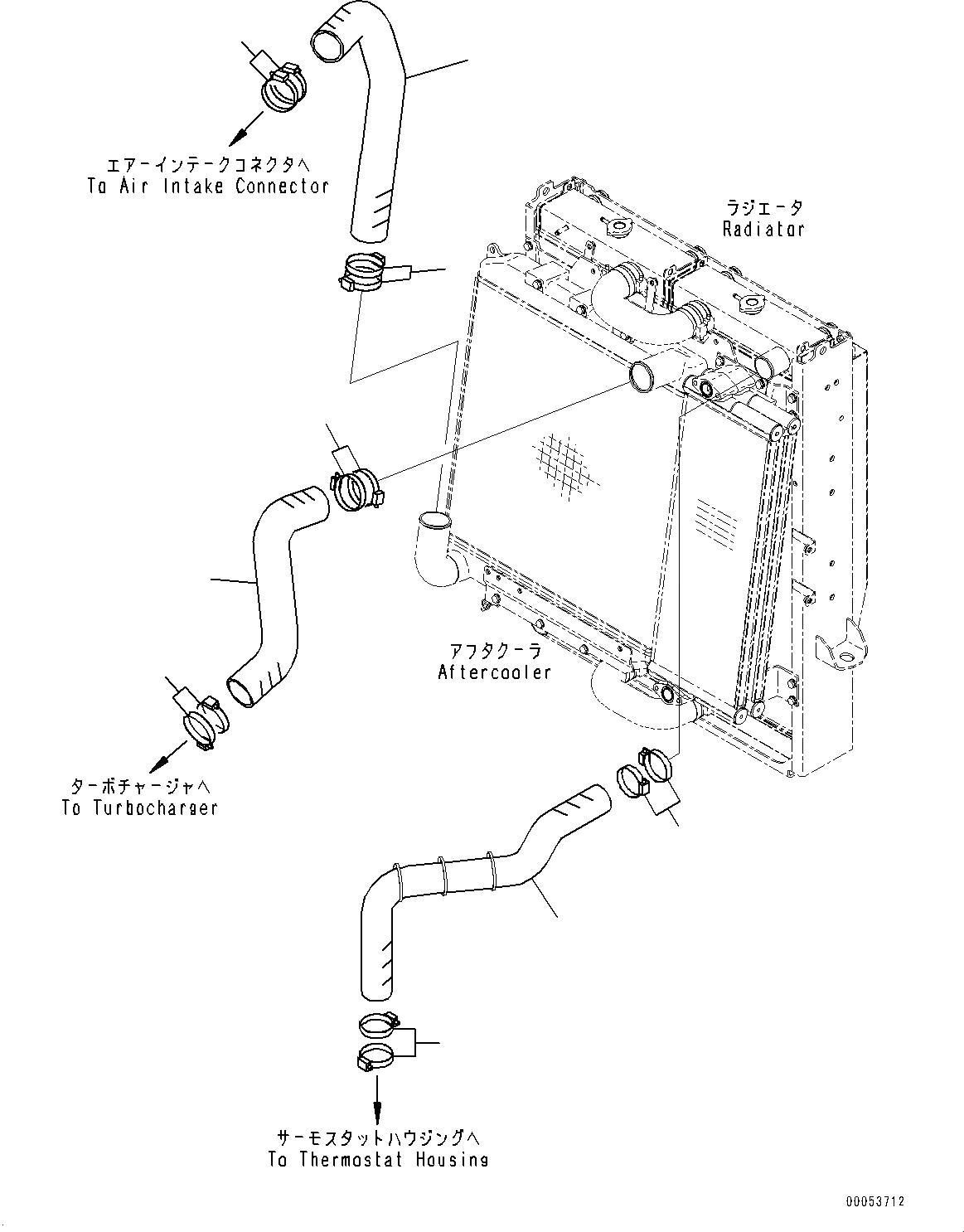 エアーインテークコネクタへ
To Air Intake Connector

ラジエータ
Radiator

アフタクーラ
Aftercooler

ターボチャージャへ
To Turbocharger

サーモスタットハウジングへ
To Thermostat Housing

00053712