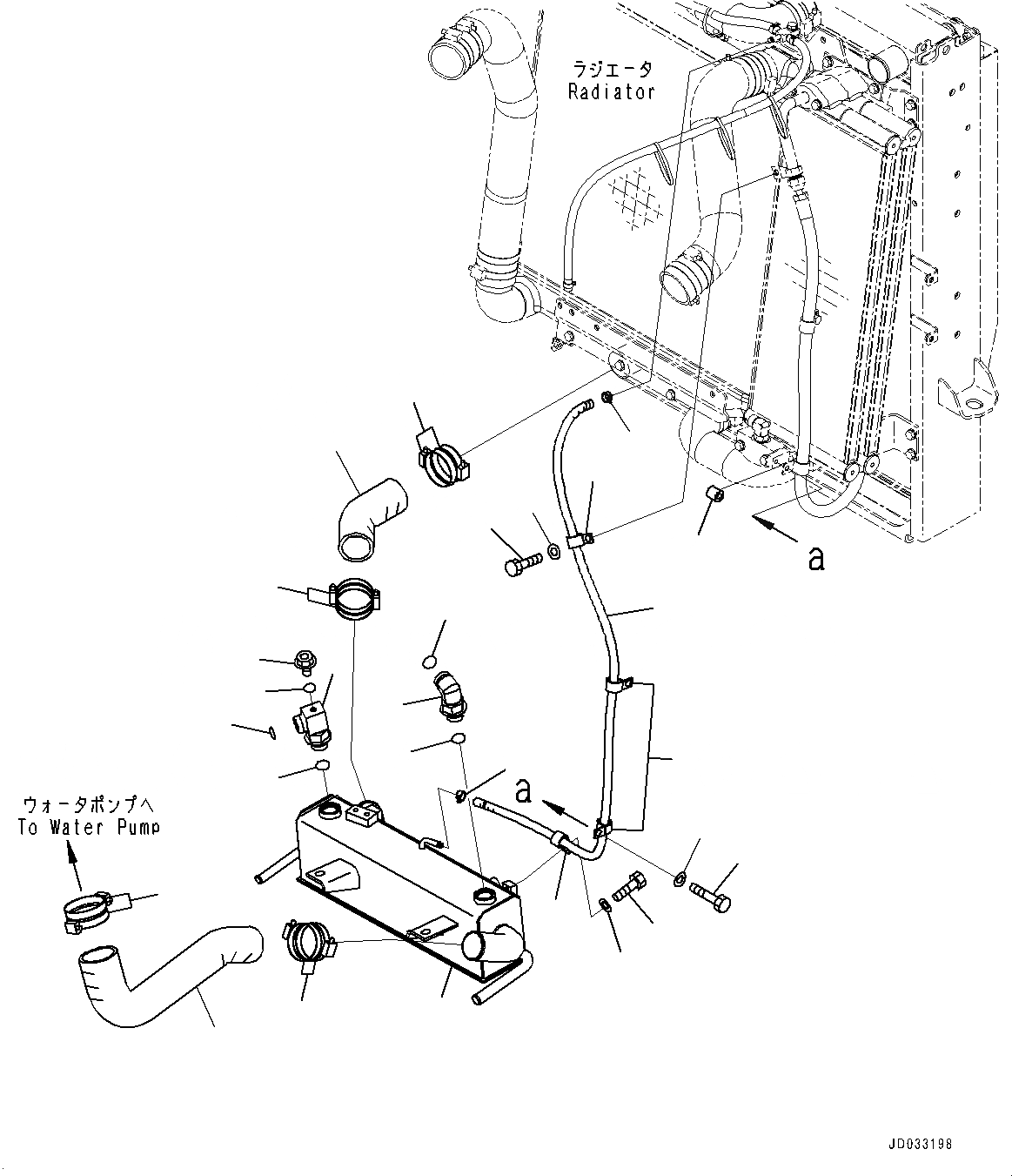 ラジエータ
Radiator

a

a

ウォータポンプへ
To Water Pump

JD033198