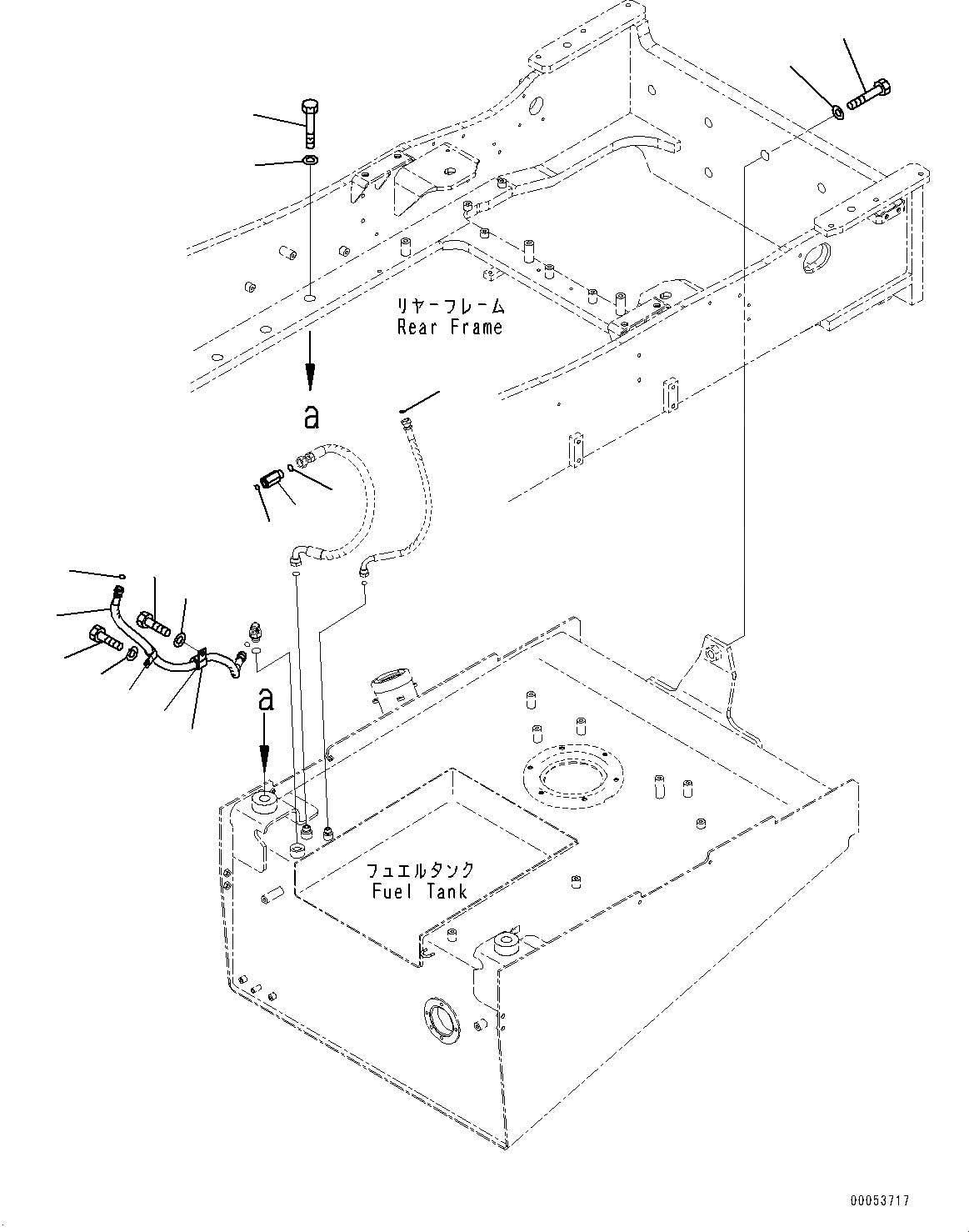 リヤーフレーム
Rear Frame

a

a

フュエルタンク
Fuel Tank

00053717