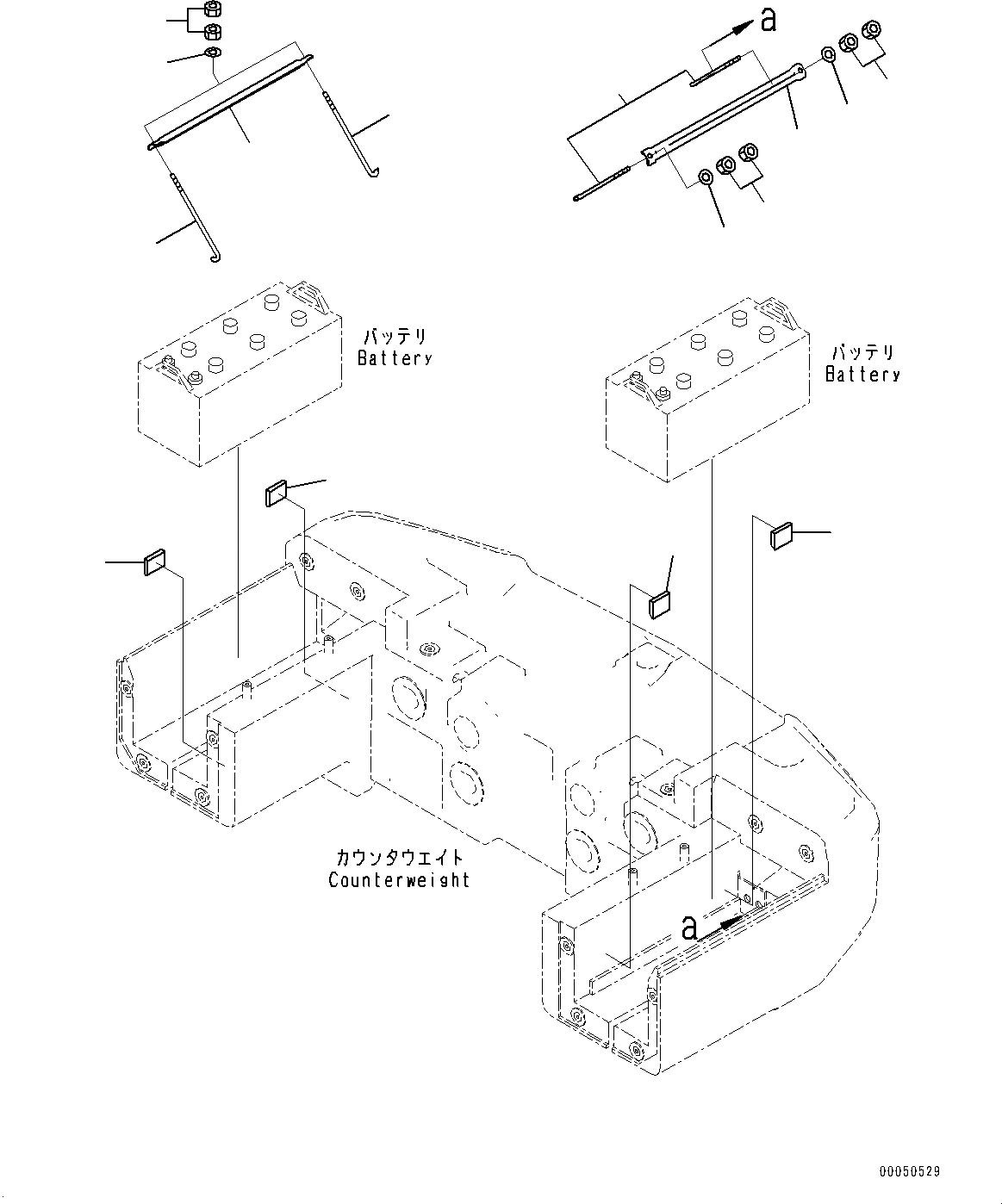 a

バッテリ
Battery

バッテリ
Battery

カウンタウエイト
Counterweight

a

00050529