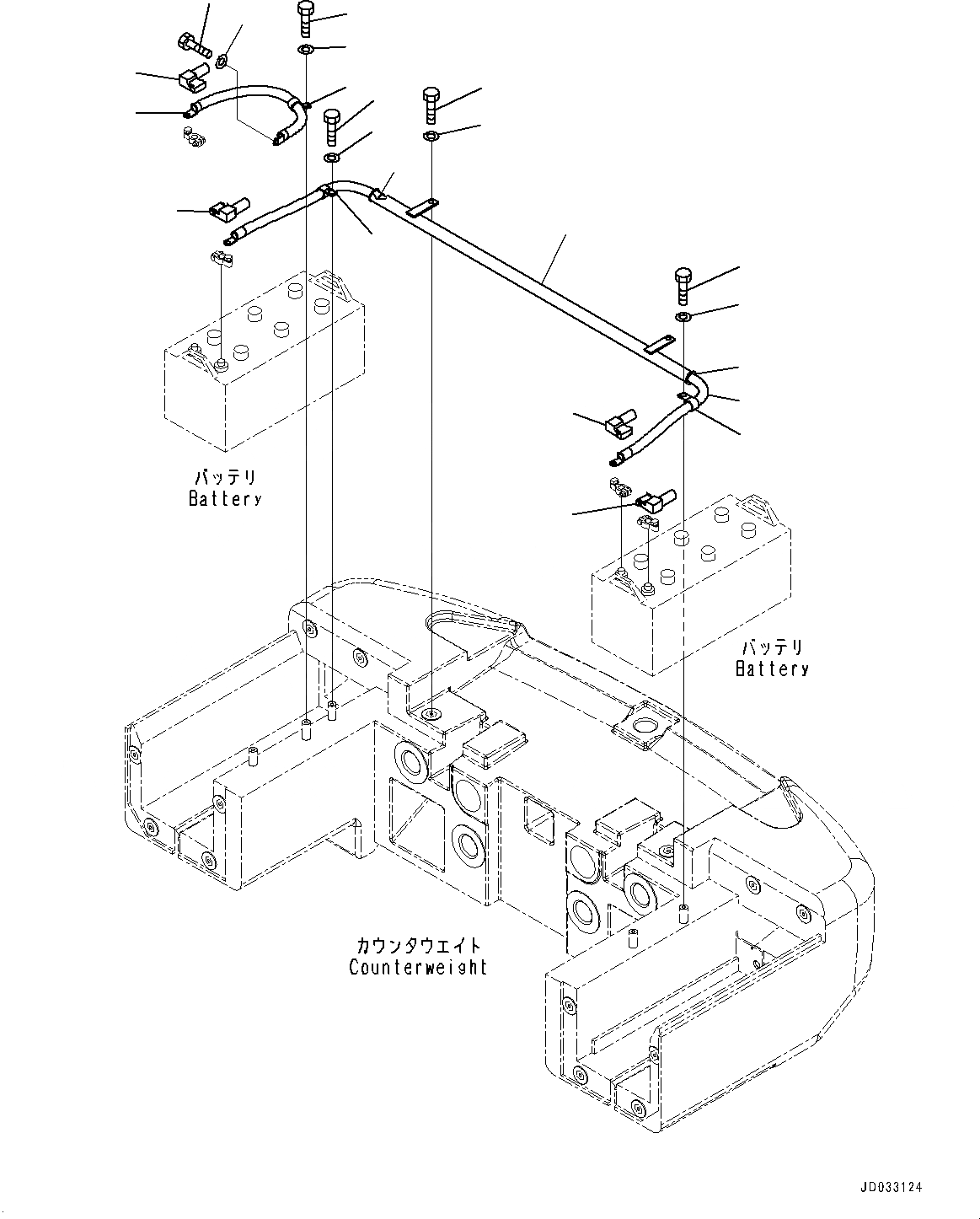 バッテリ
Battery

バッテリ
Battery

カウンタウエイト
Counterweight

JD033124