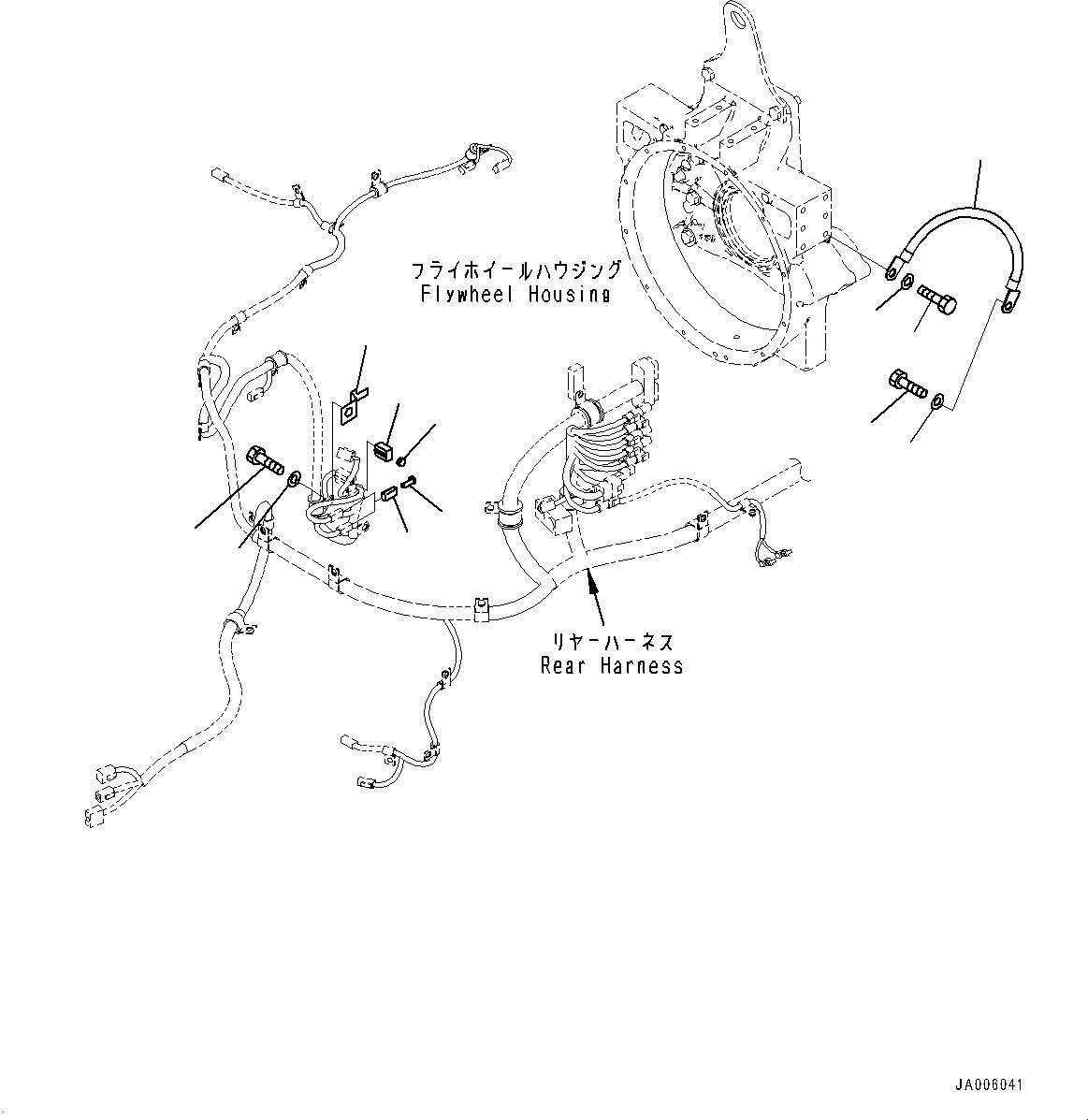 フライホイールハウジング
Flywheel Housing

リヤーハーネス
Rear Harness

JA006041