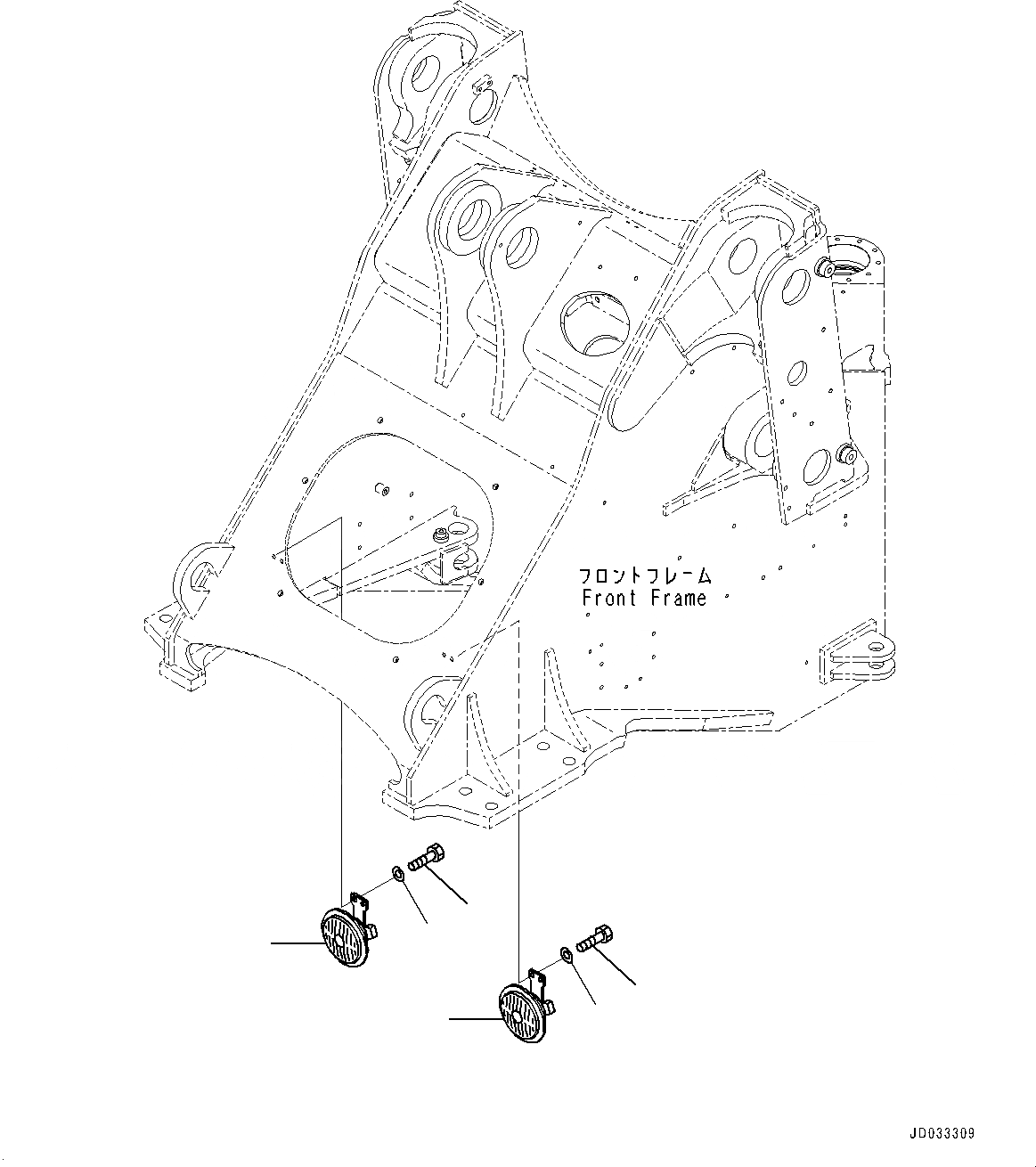 フロントフレーム
Front Frame

JD033309