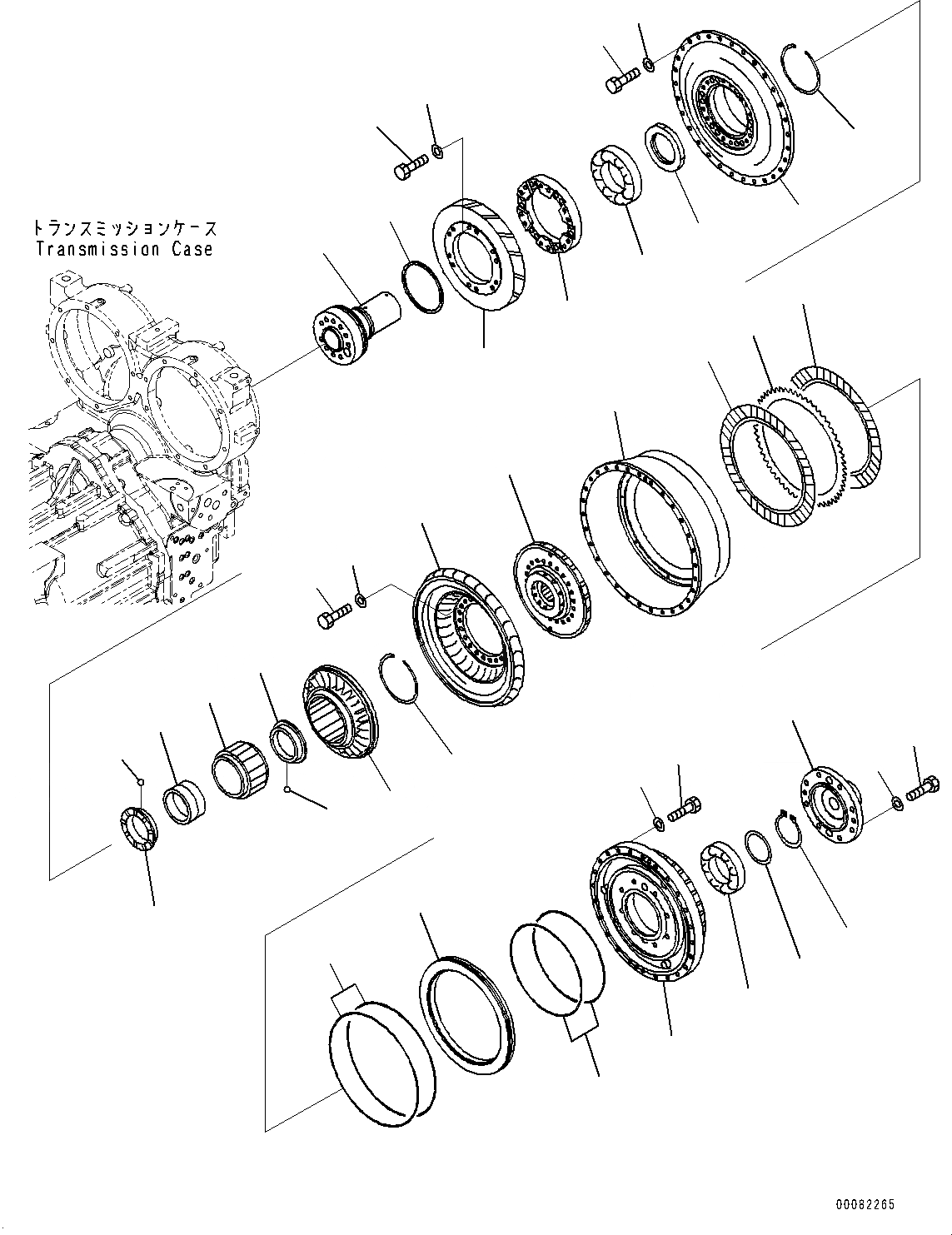 トランスミッションケース
Transmission Case

00082265