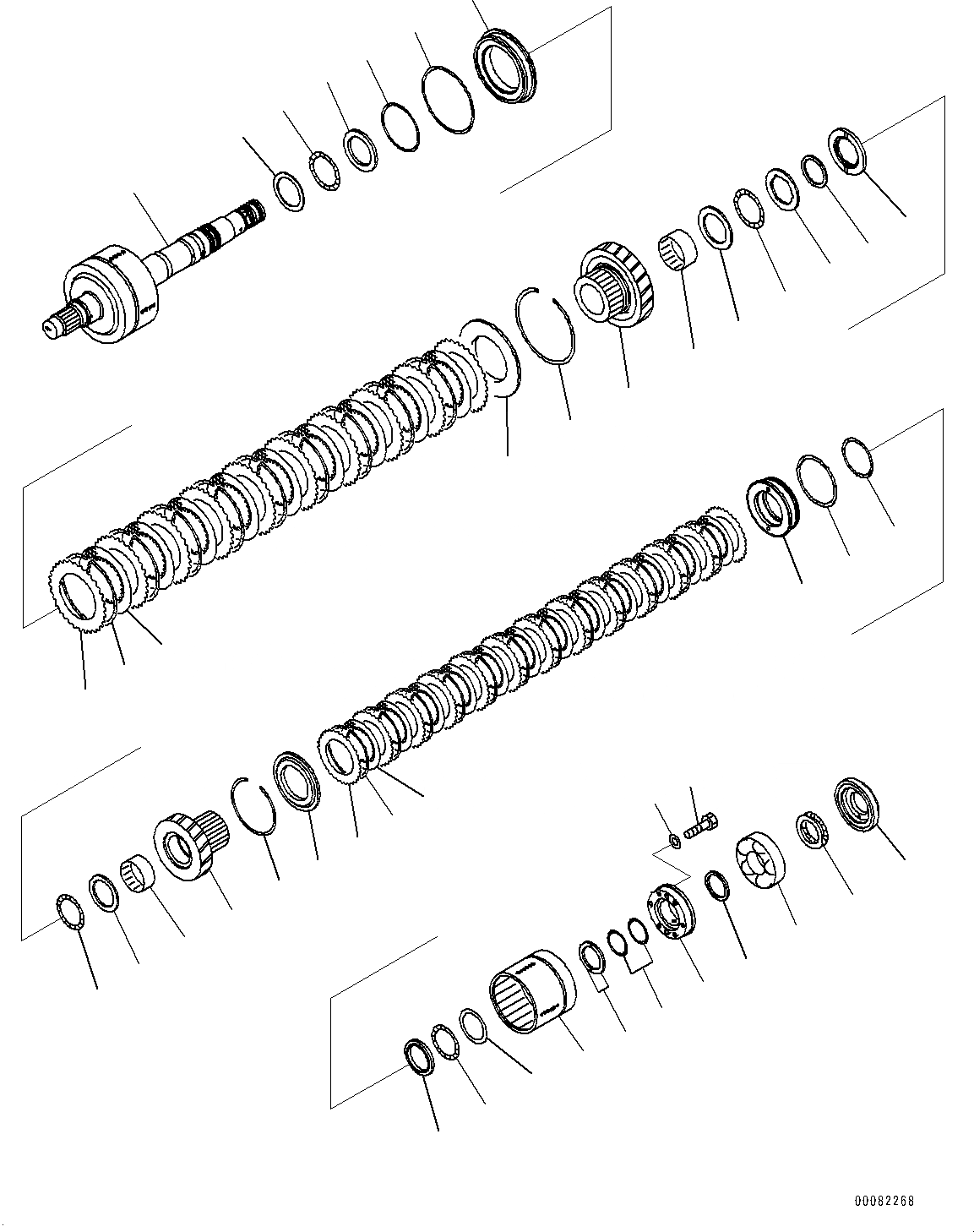 00082268