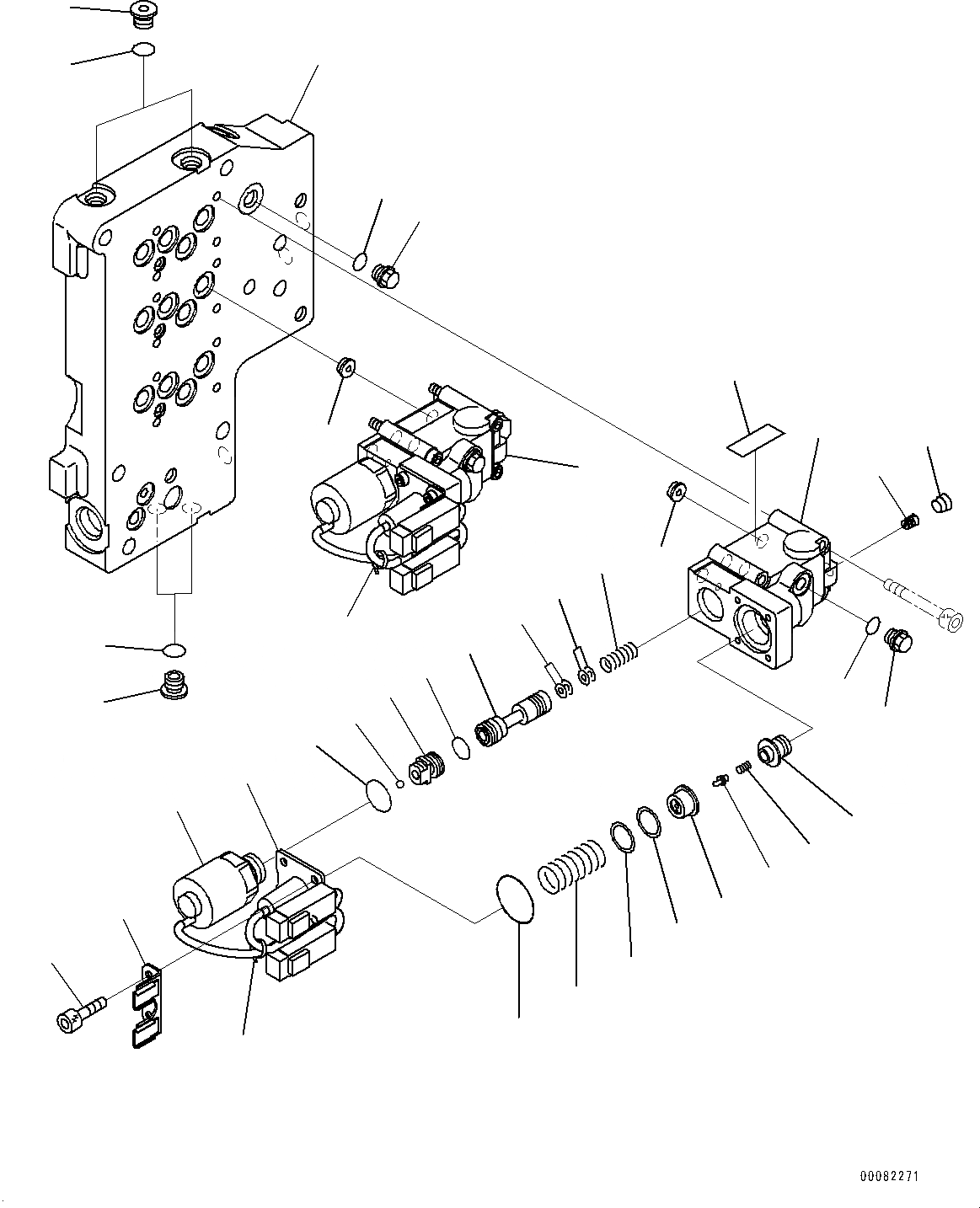 00082271