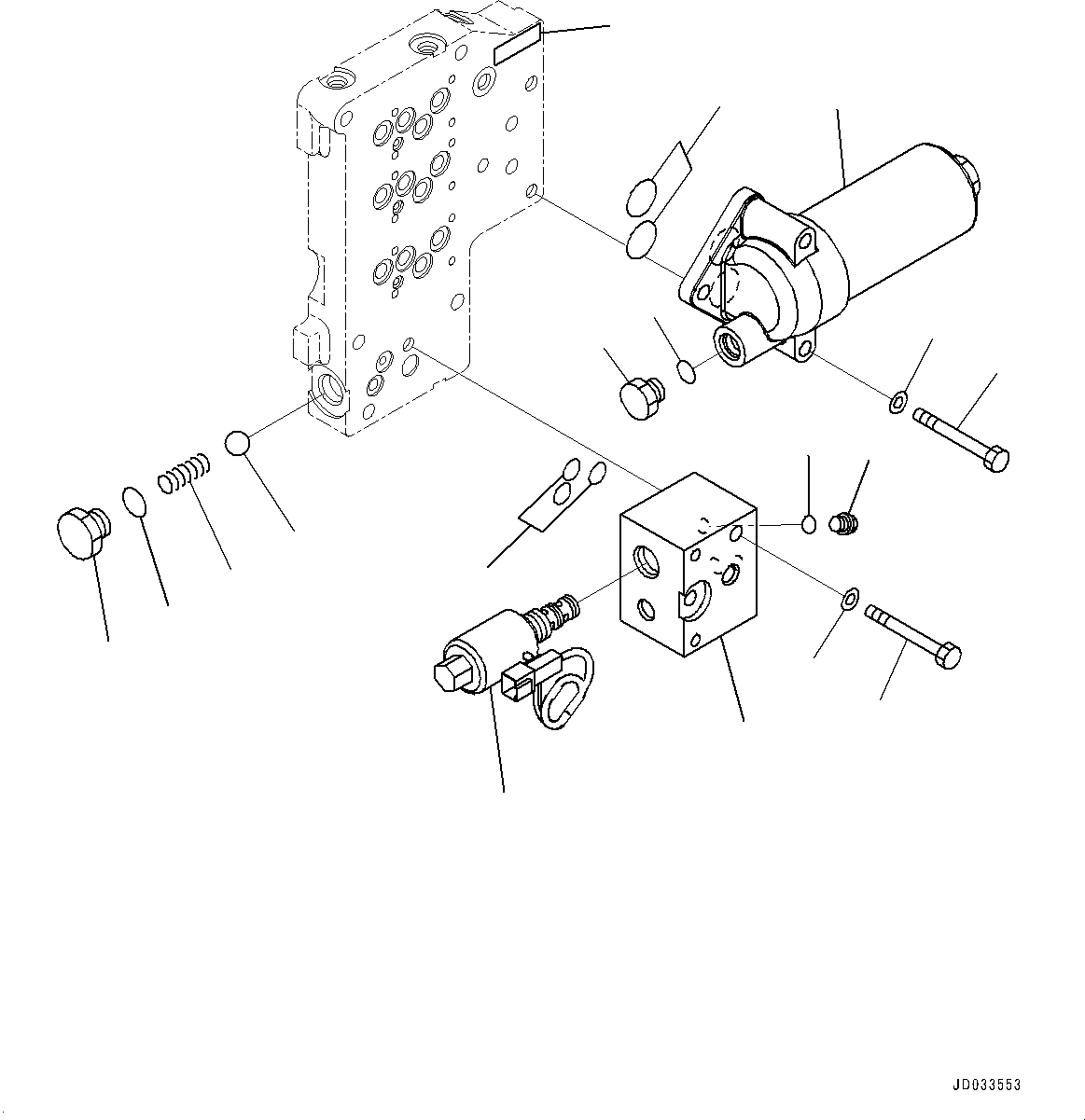 JD033553