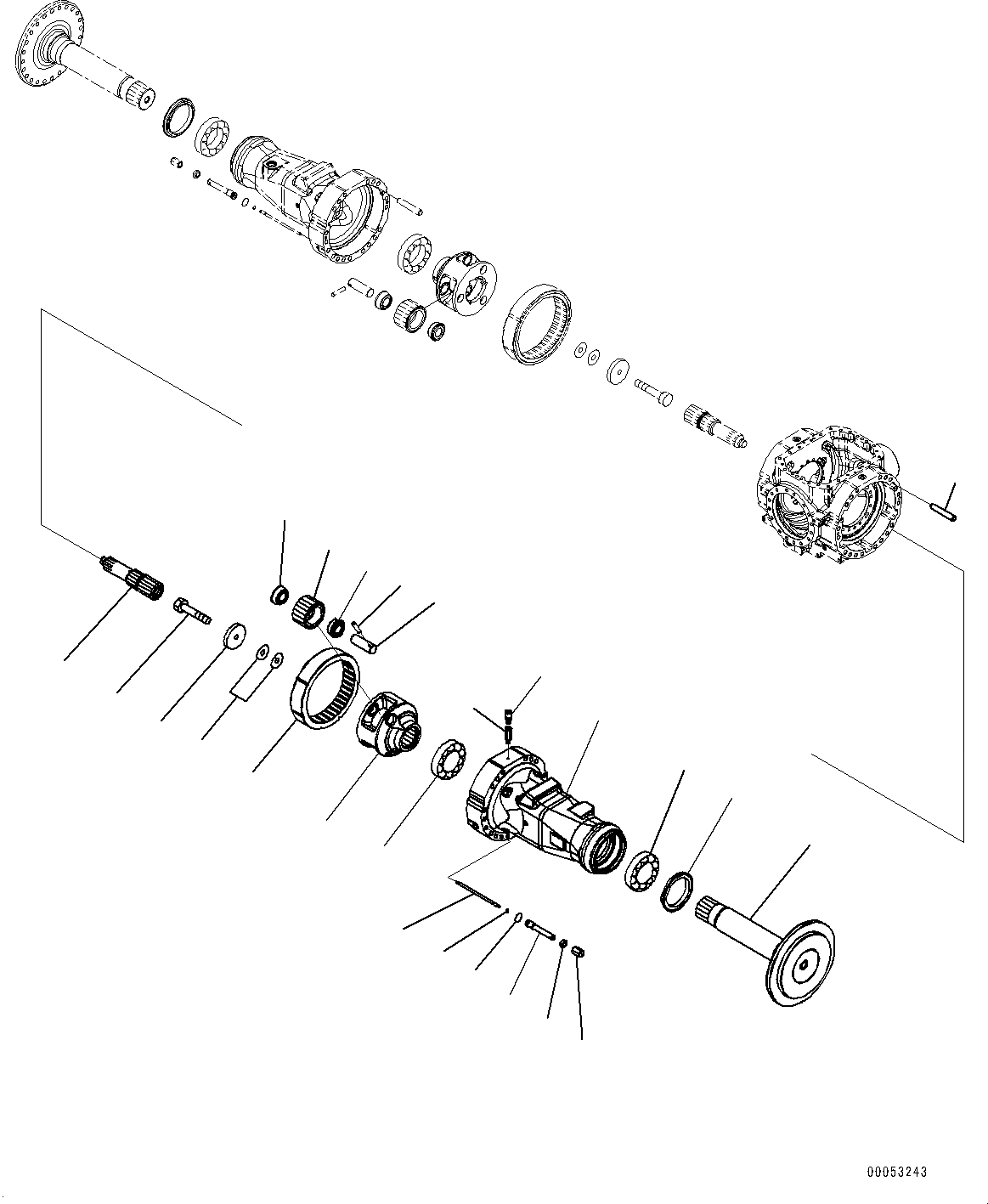 00053243