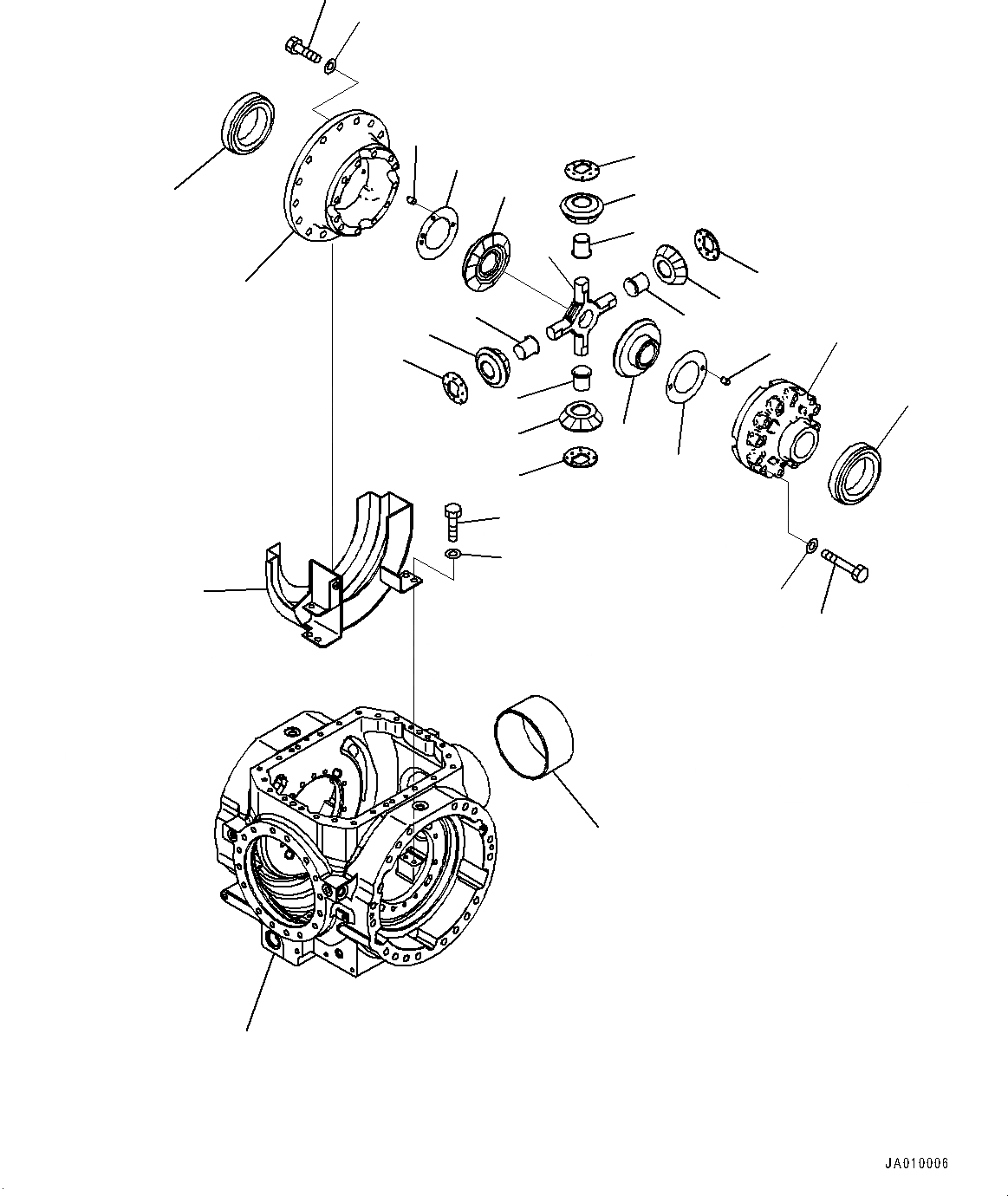 JA010006