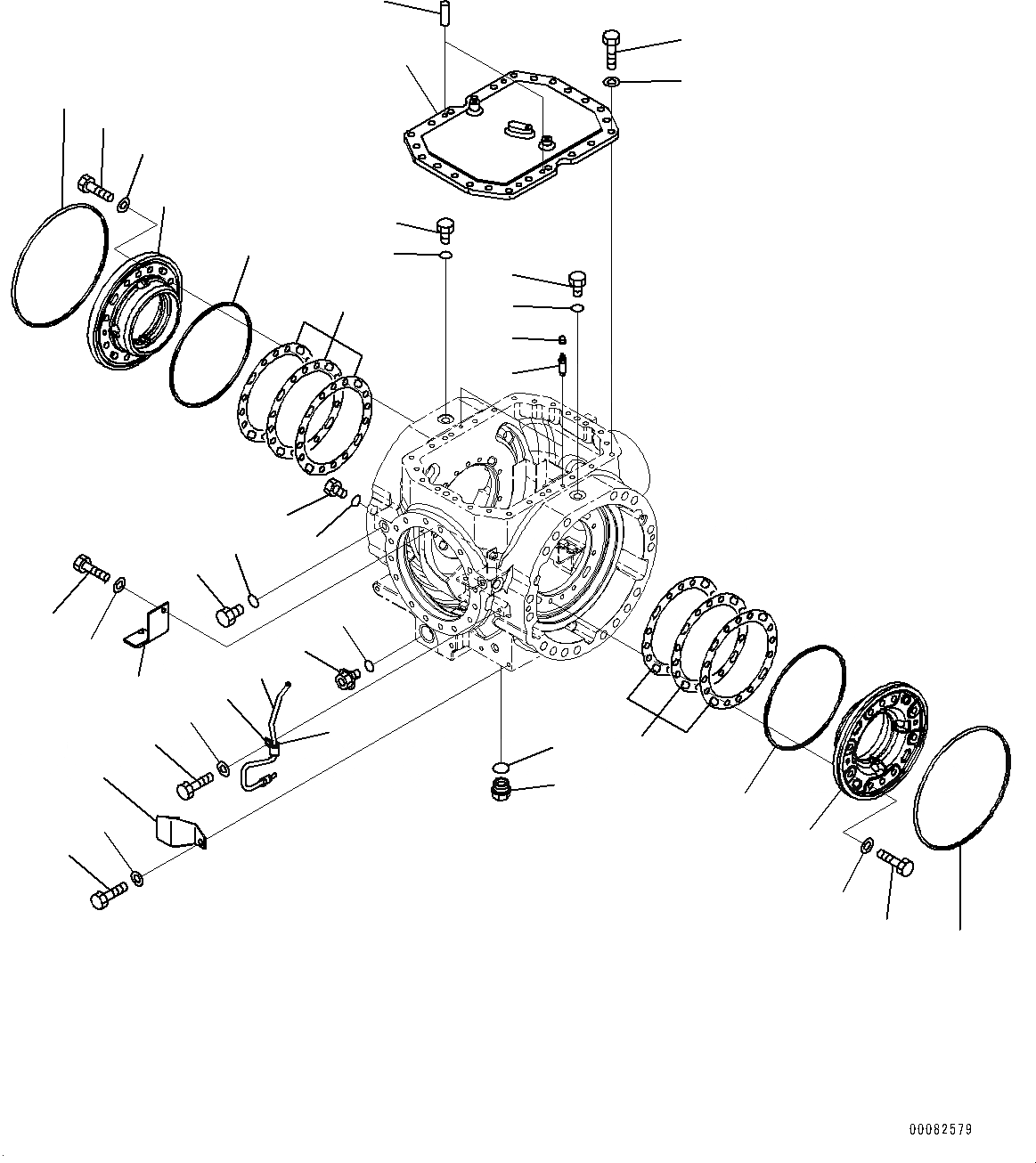 00082579