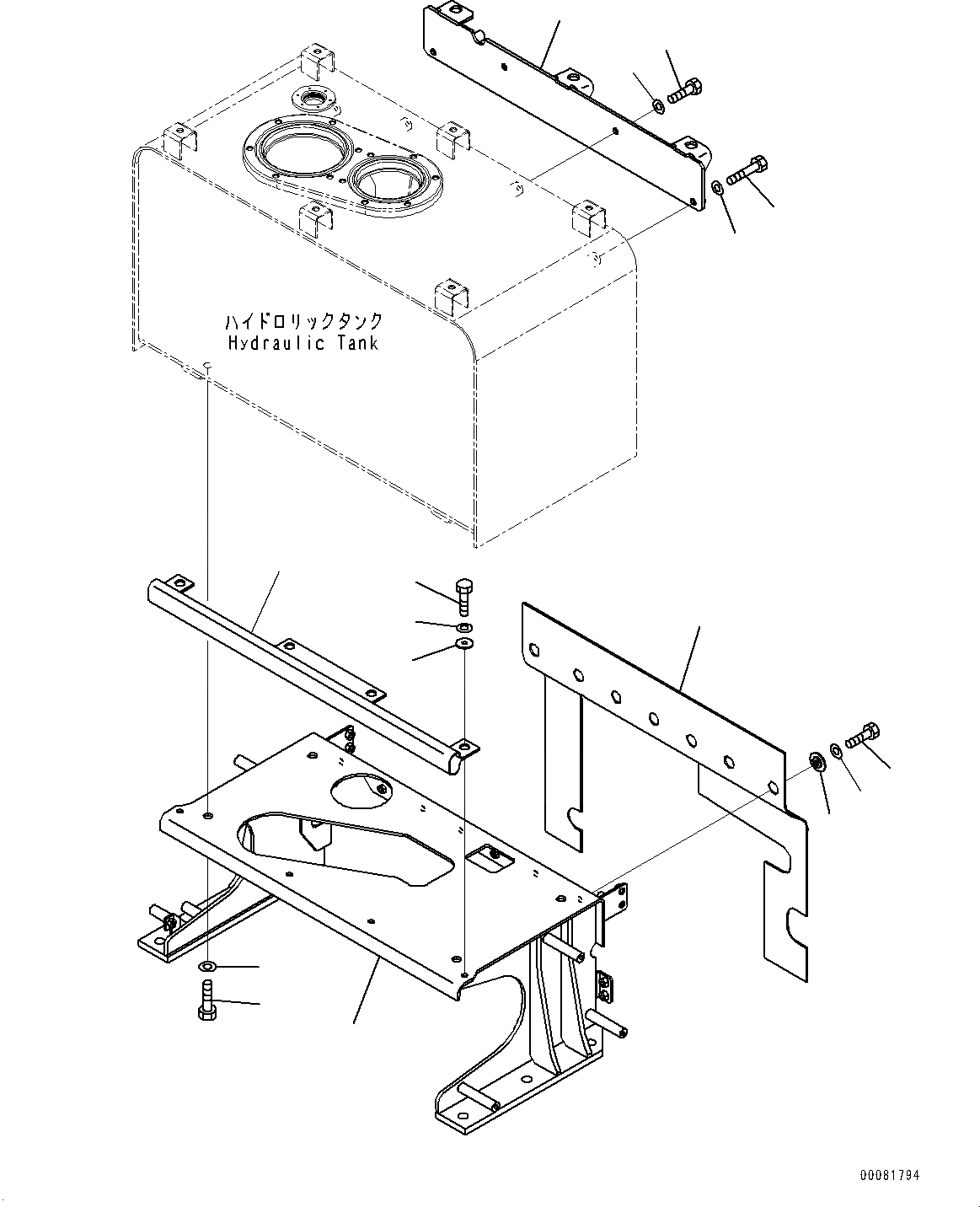 ハイドロリックタンク
Hydraulic Tank

00081794