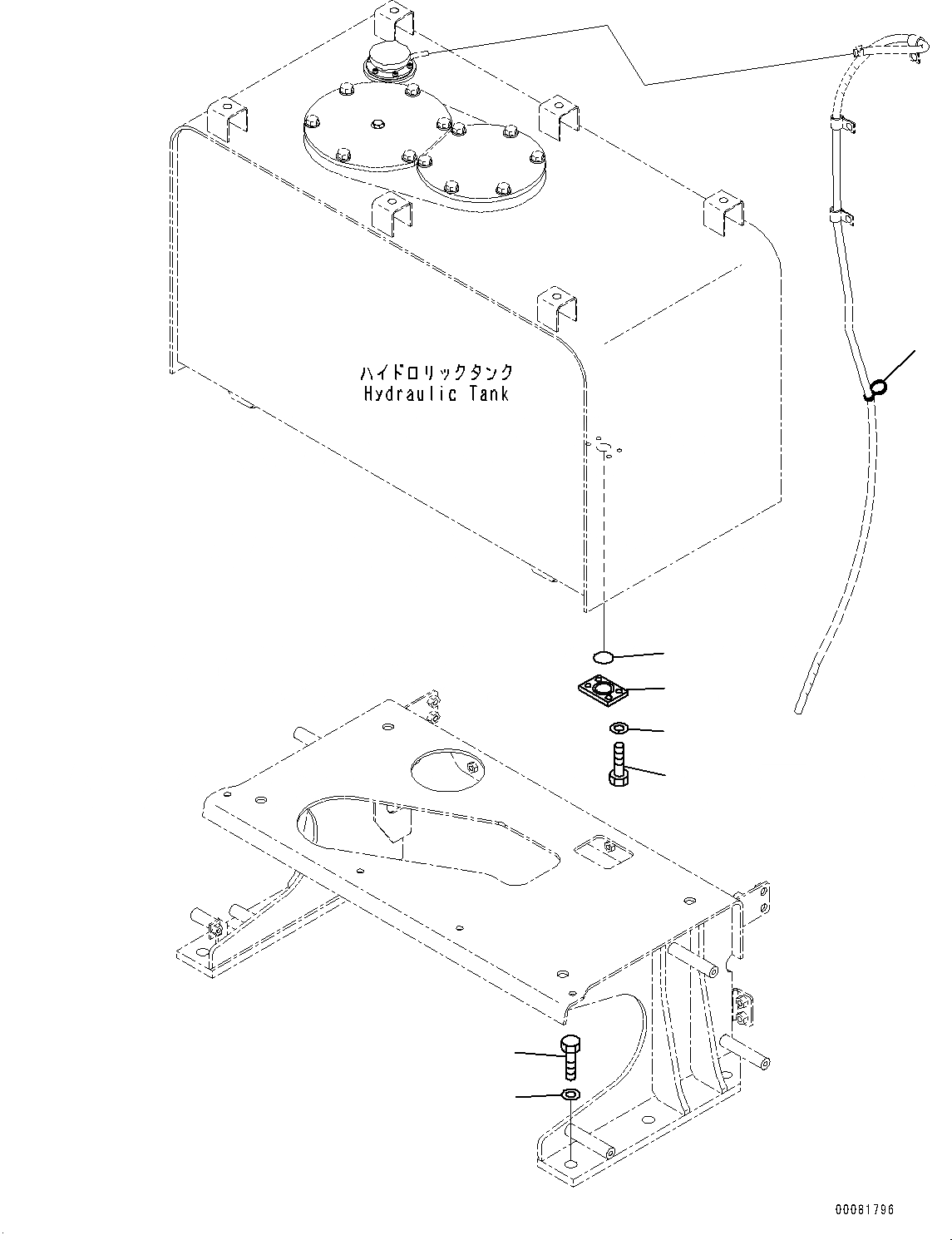 ハイドロリックタンク
Hydraulic Tank

00081796