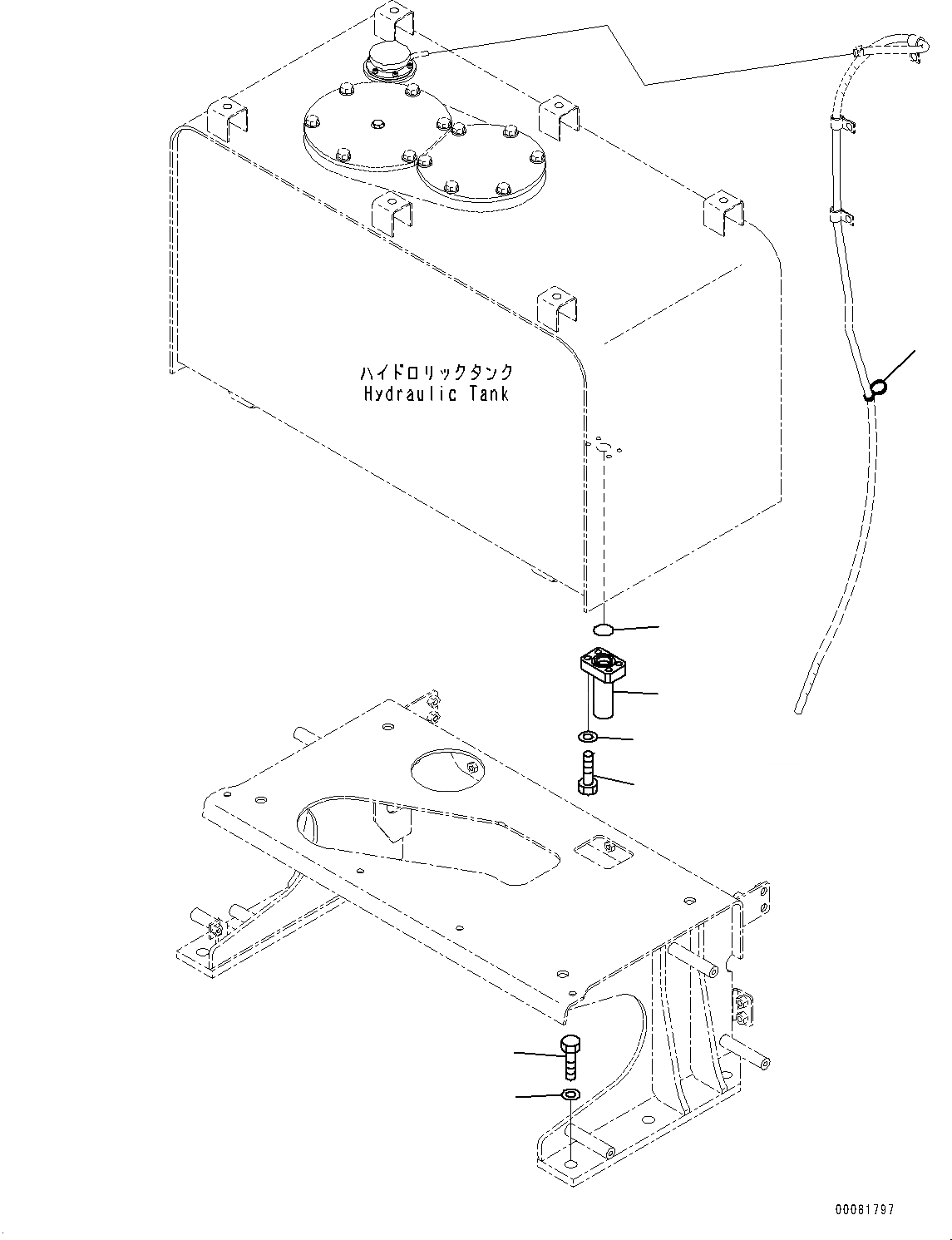 ハイドロリックタンク
Hydraulic Tank

00081797