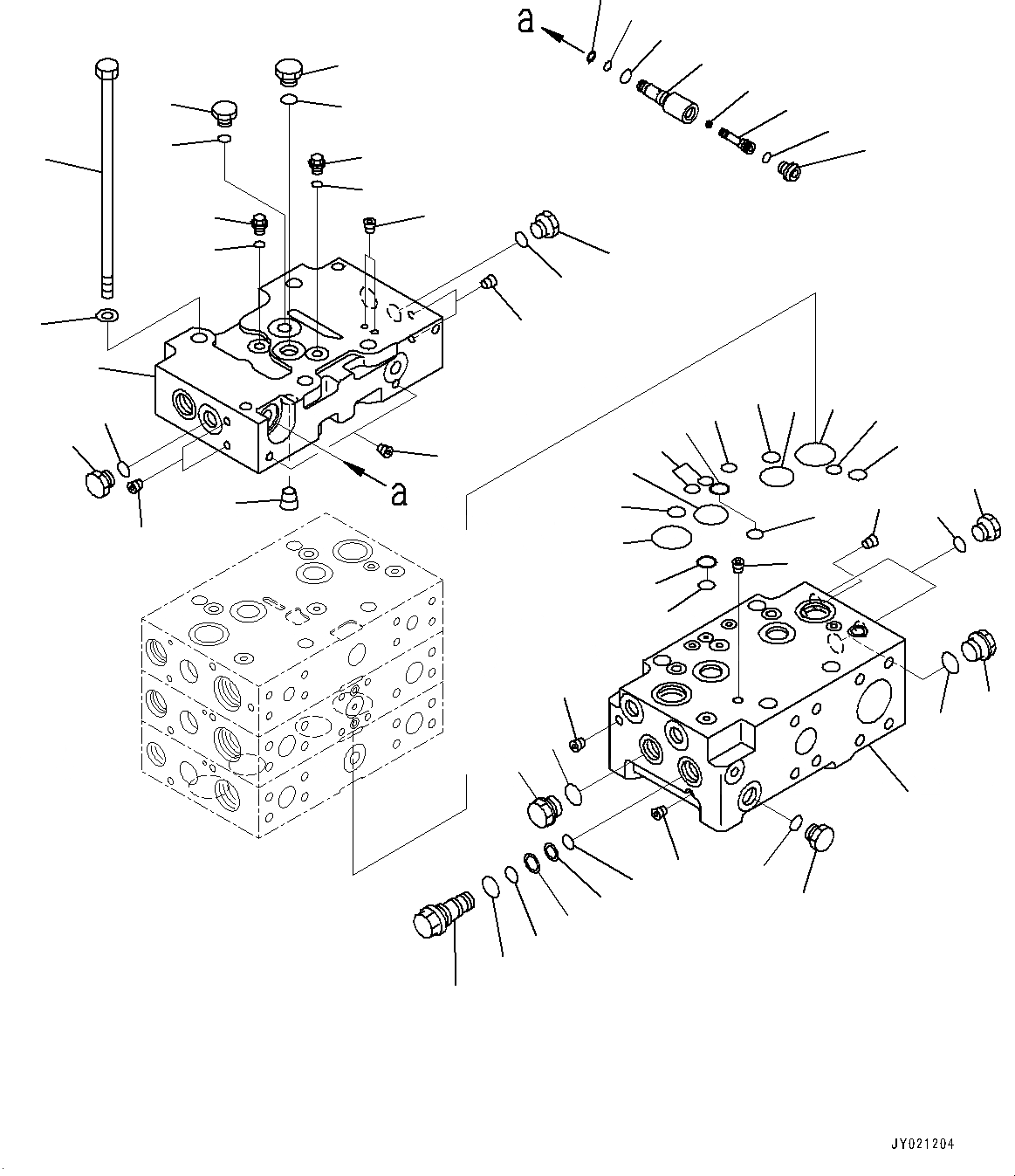 a

a

JY021204