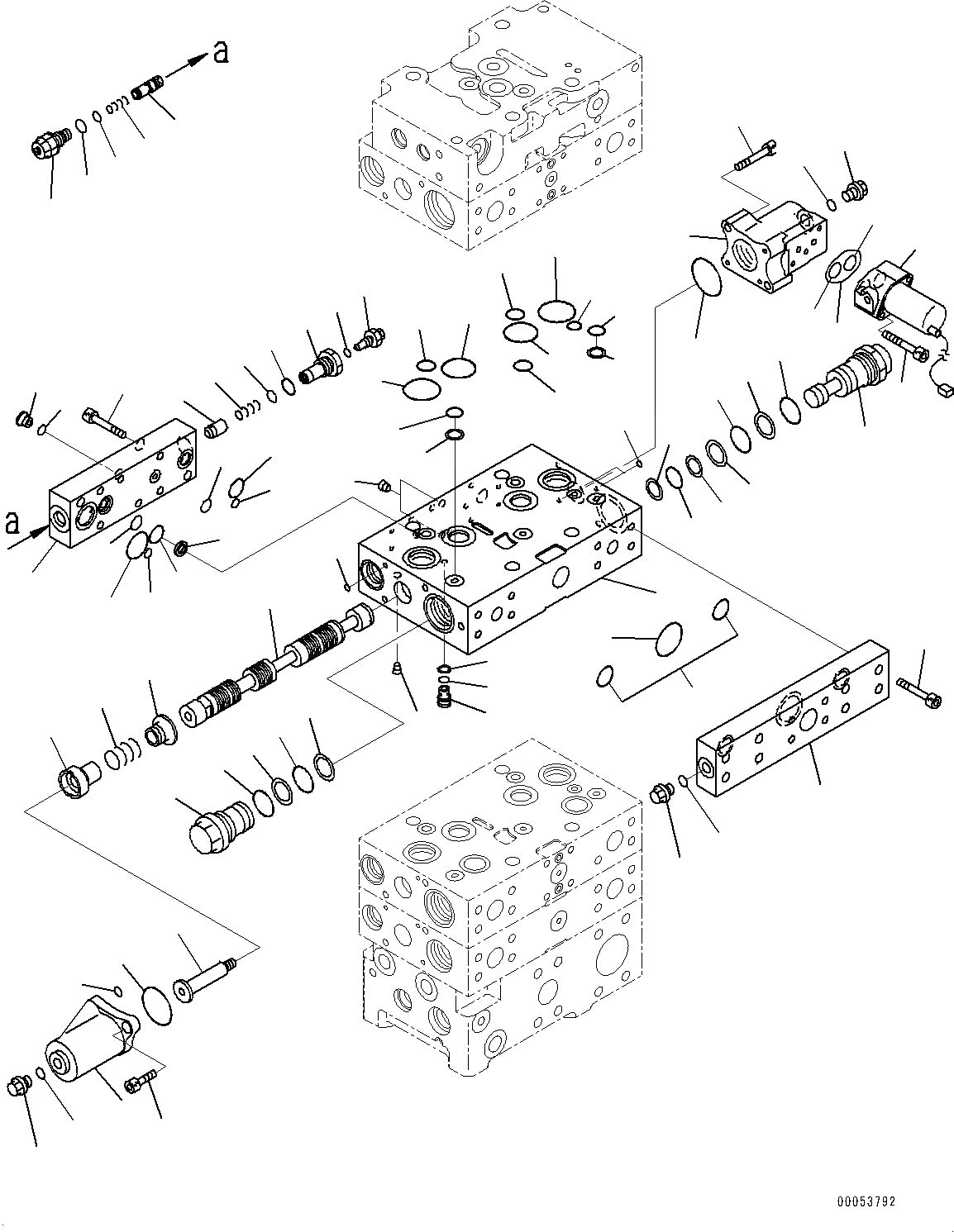 a

a

00053792