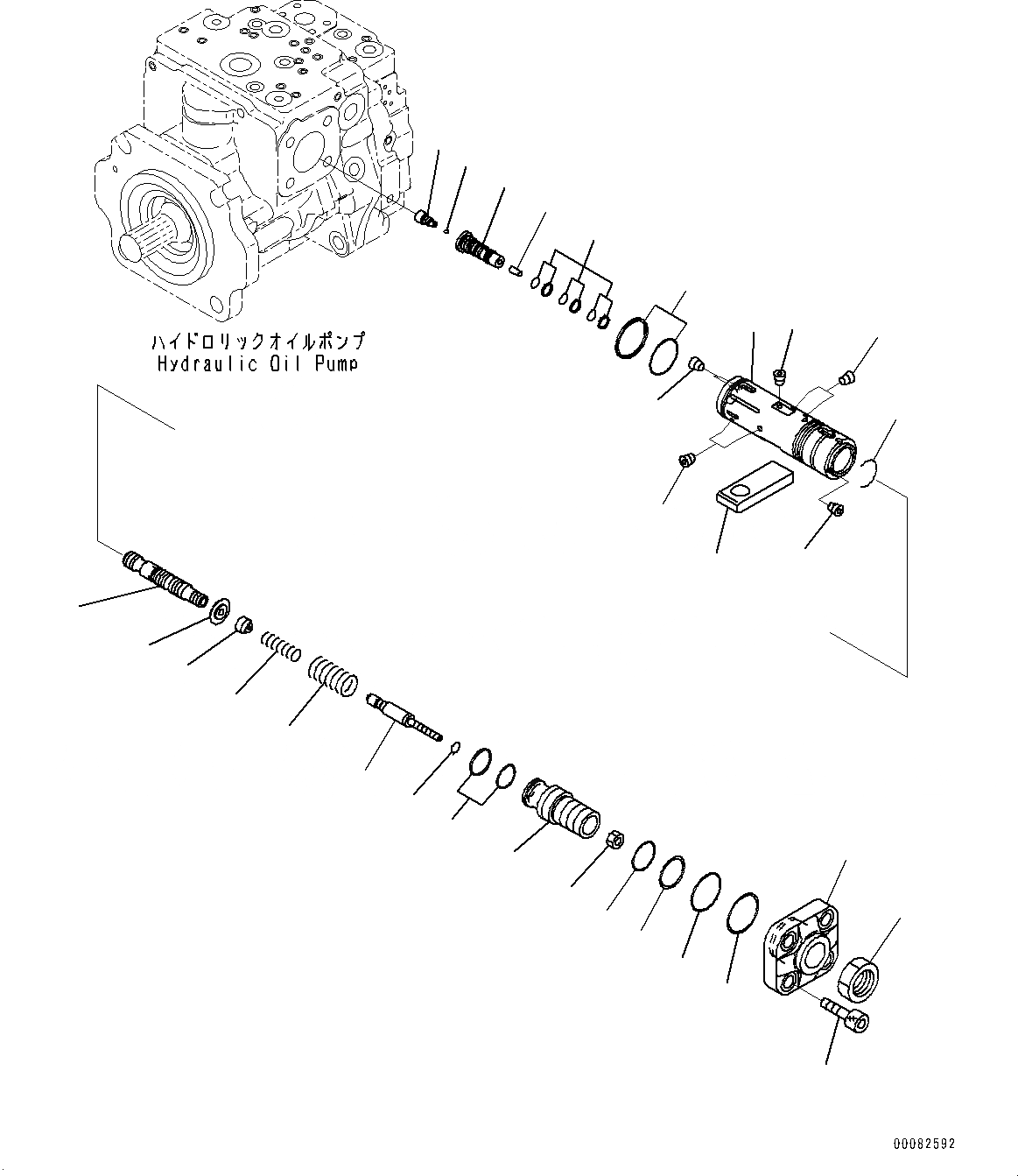 ハイドロリックオイルポンプ
Hydraulic Oil Pump

00082592