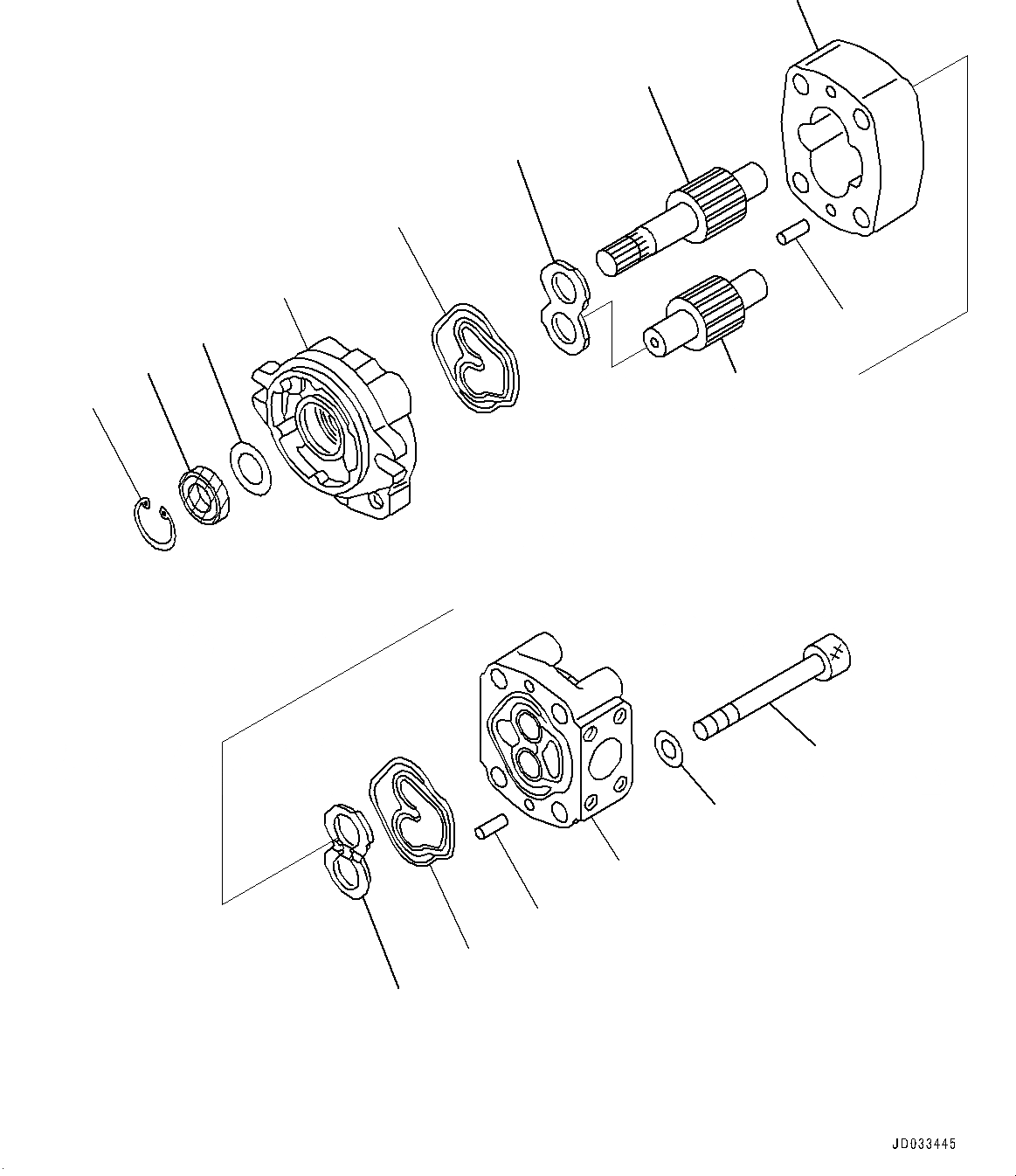 JD033445