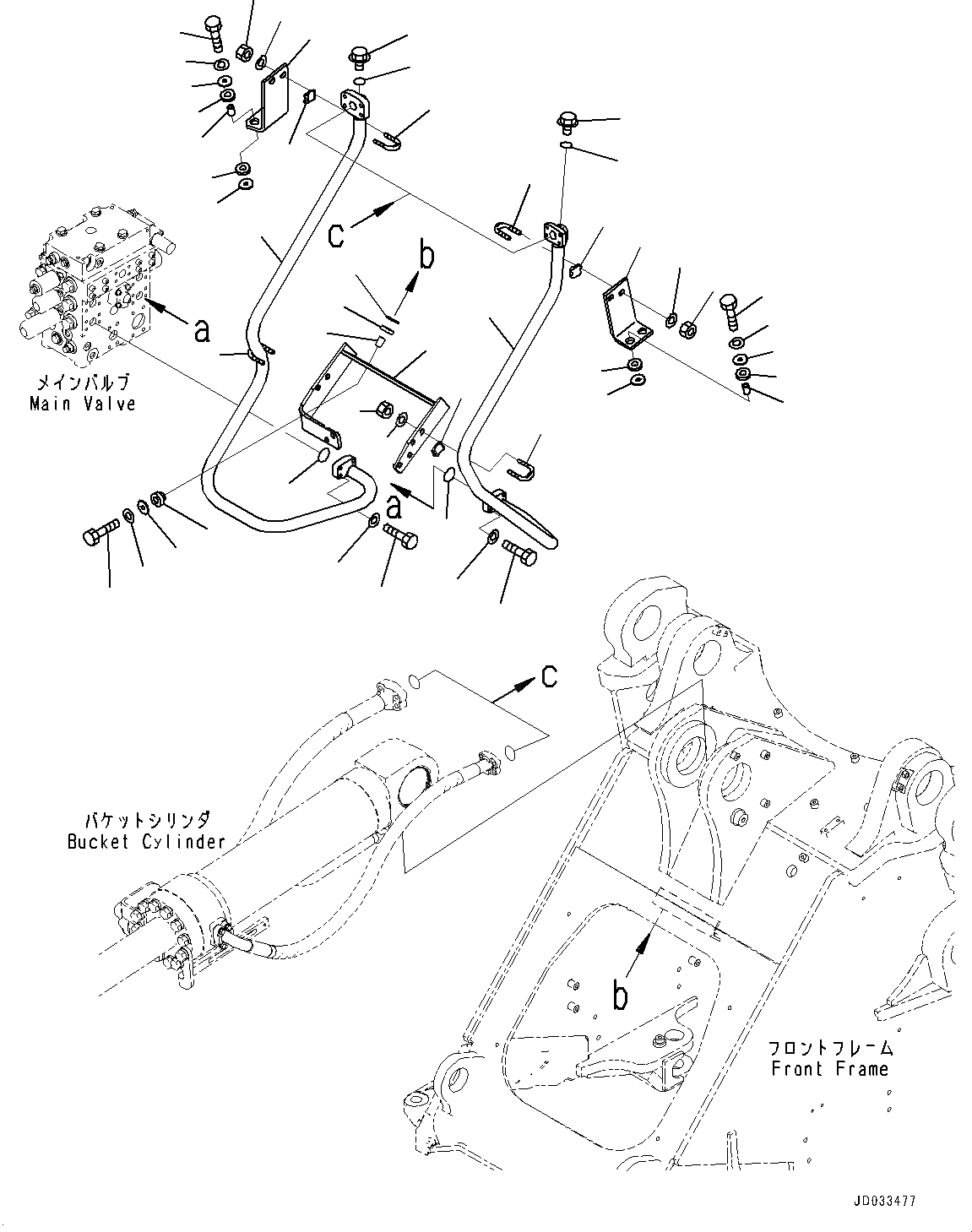 c

b

a

メインバルブ
Main Valve

a

c

バケットシリンダ
Bucket Cylinder

b

フロントフレーム
Front Frame

JD033477