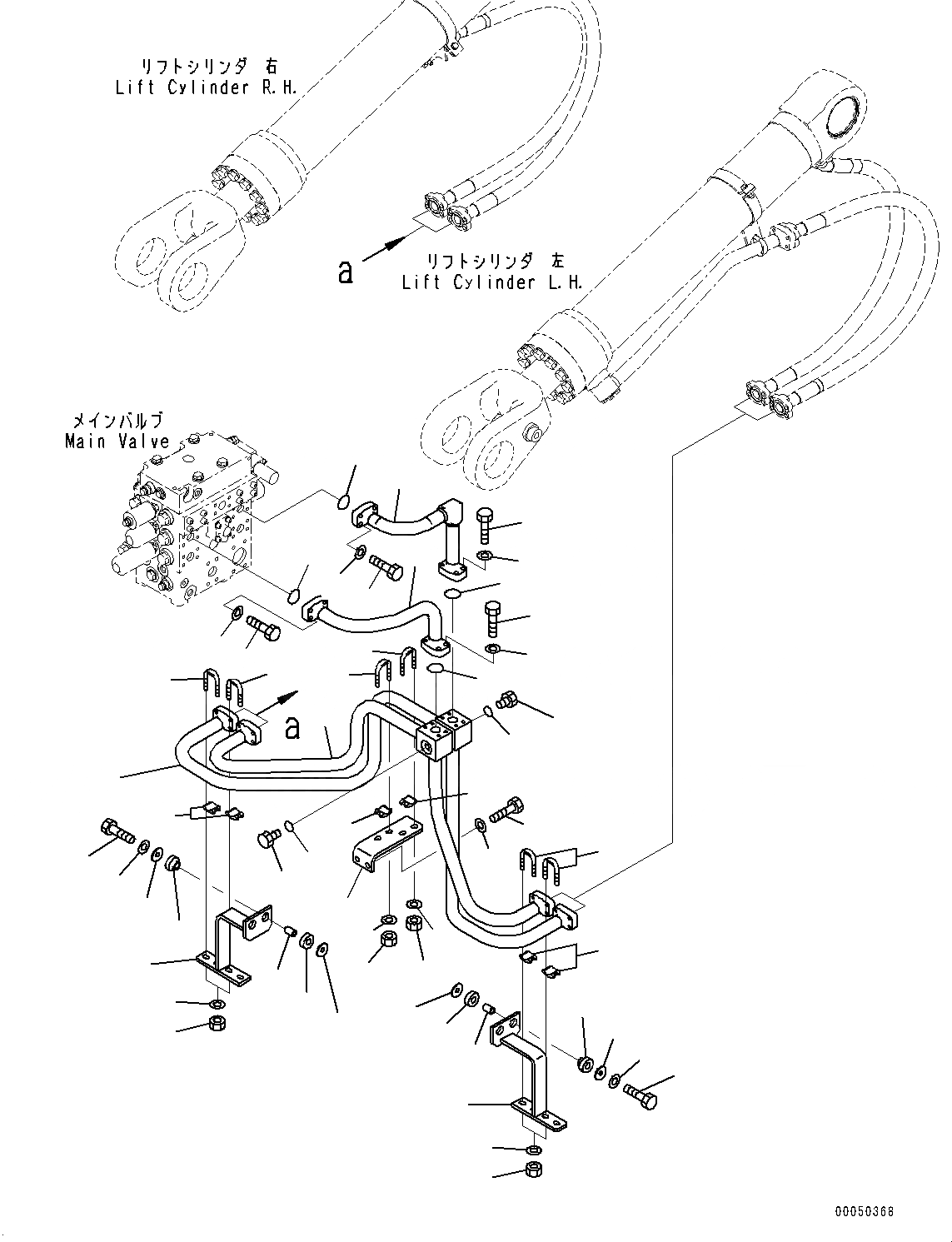 リフトシリンダ 右
Lift Cylinder R.H.

a

リフトシリンダ 左
Lift Cylinder L.H.

メインバルブ
Main Valve

a

00050368