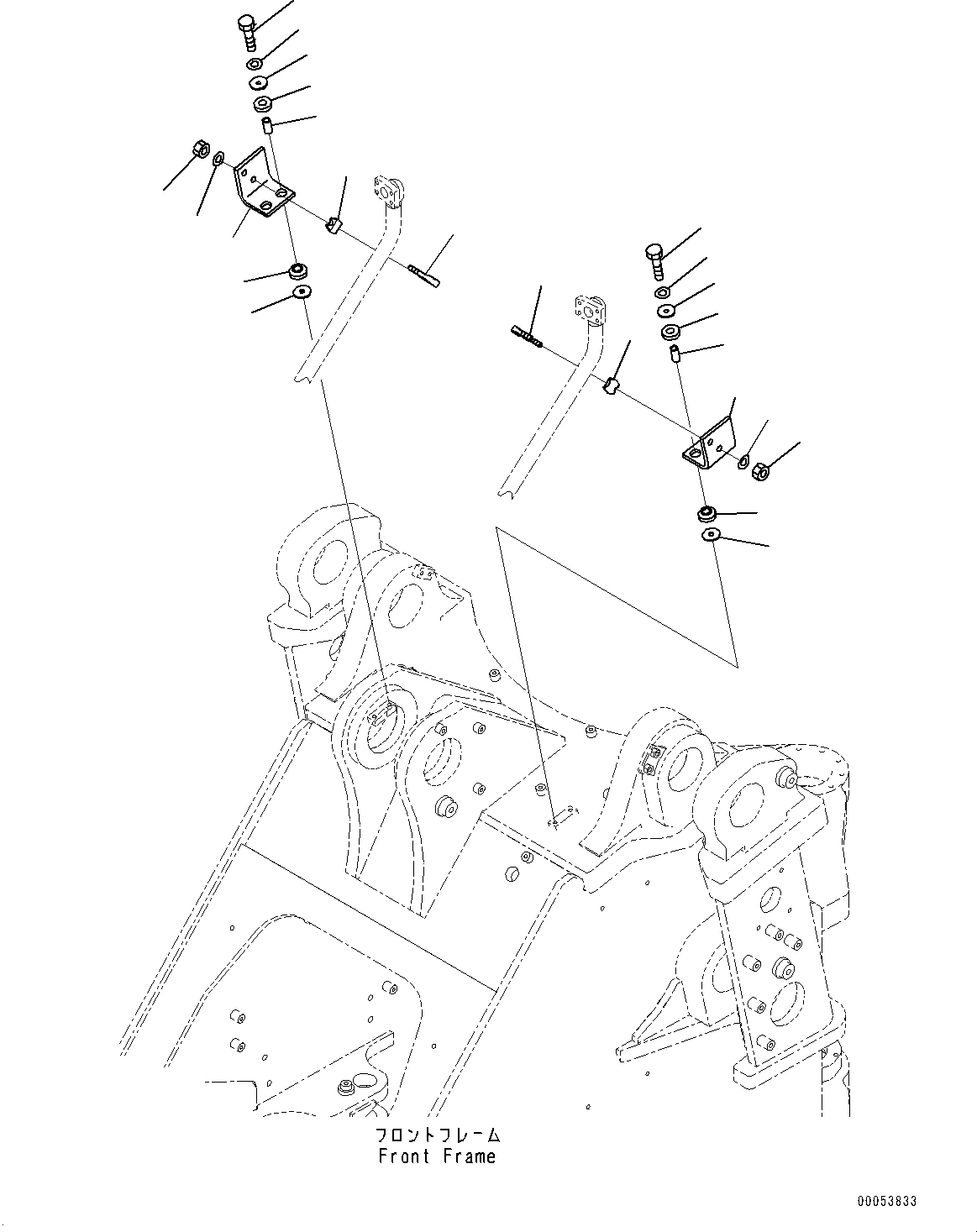 フロントフレーム
Front Frame

00053833